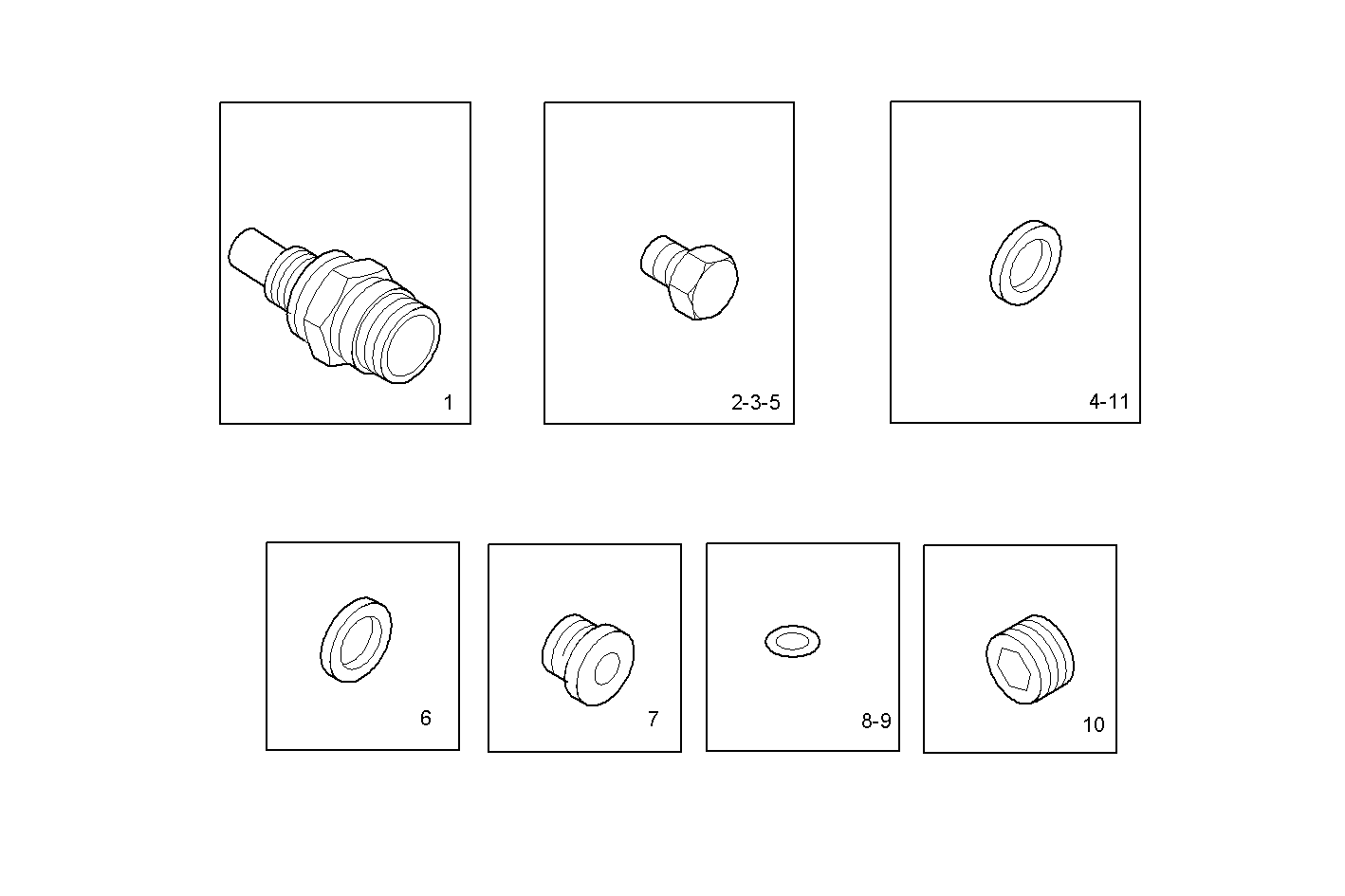 1

2-3-5

4-11

6

7

8-9

10