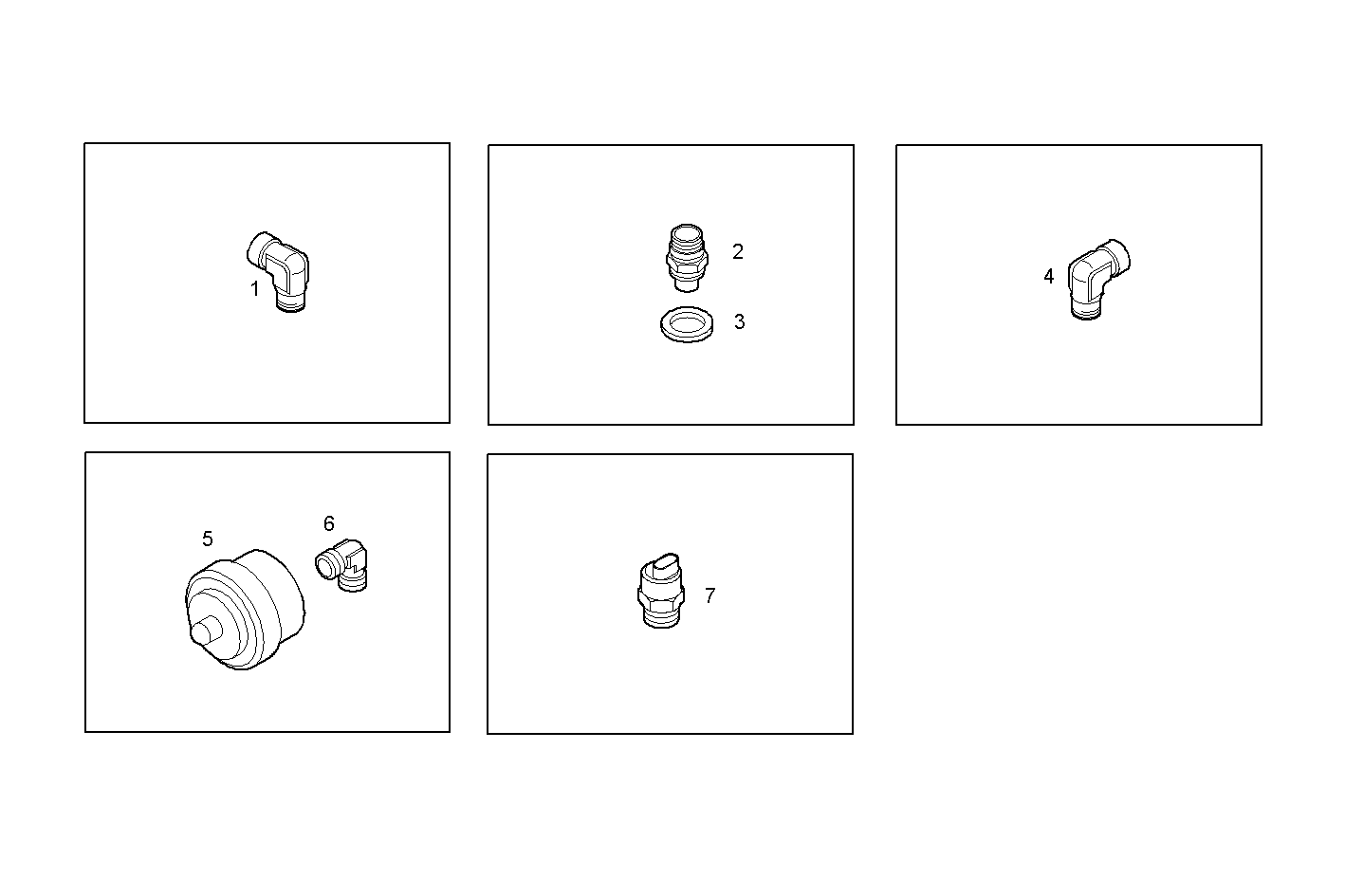 1

2

3

4

5

6

7