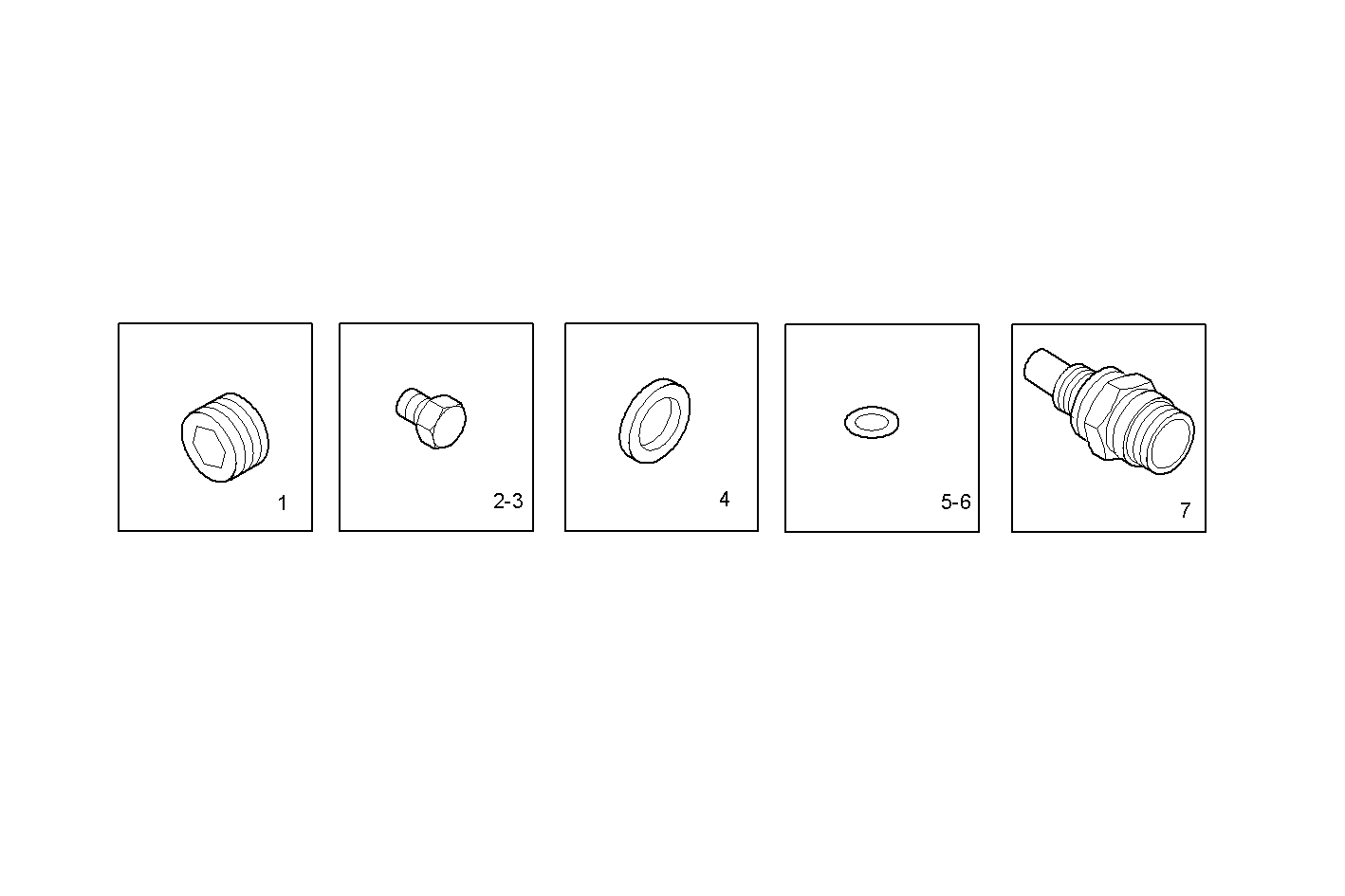 1

2-3

4

5-6

7