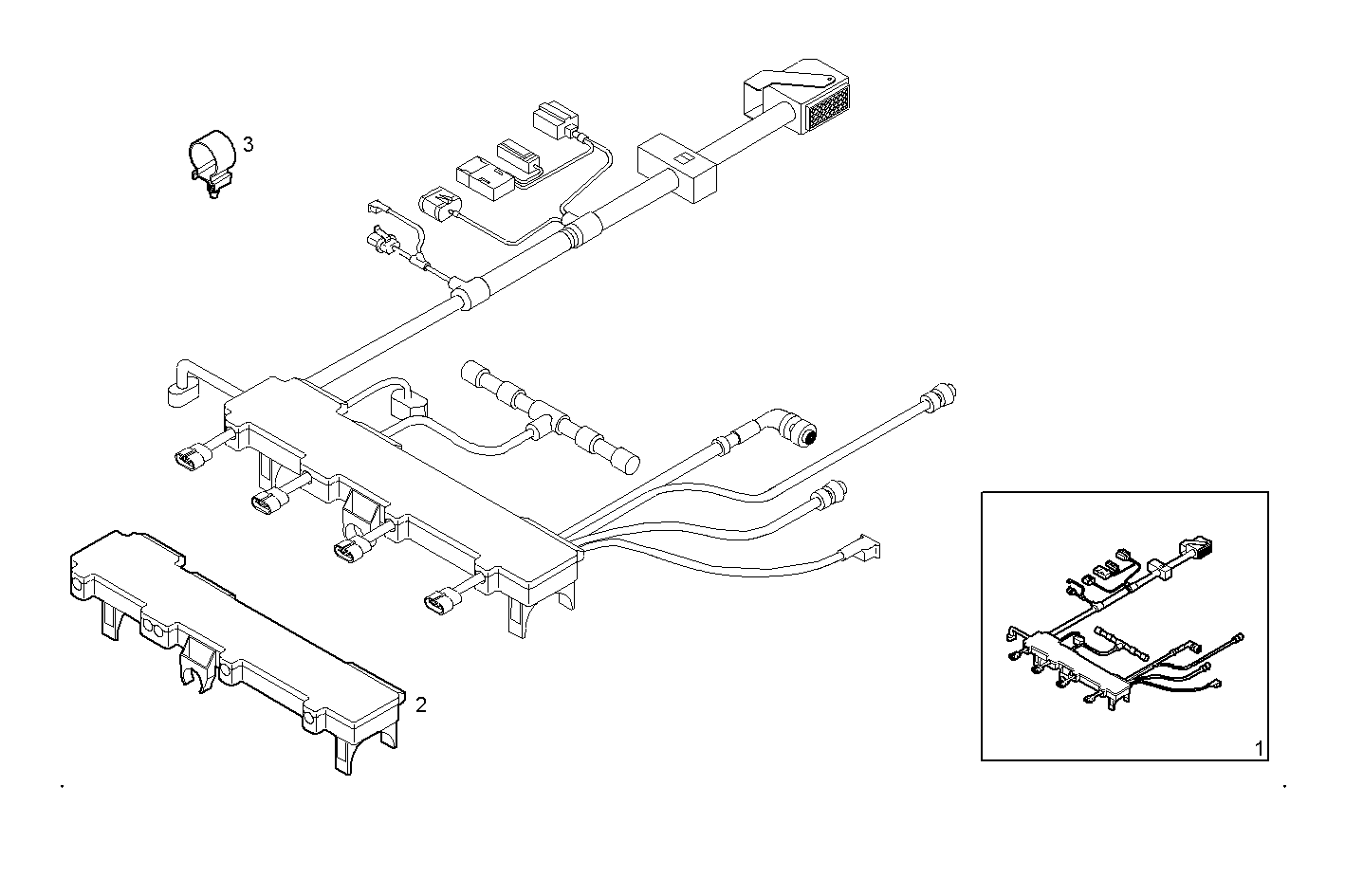 3

2

1