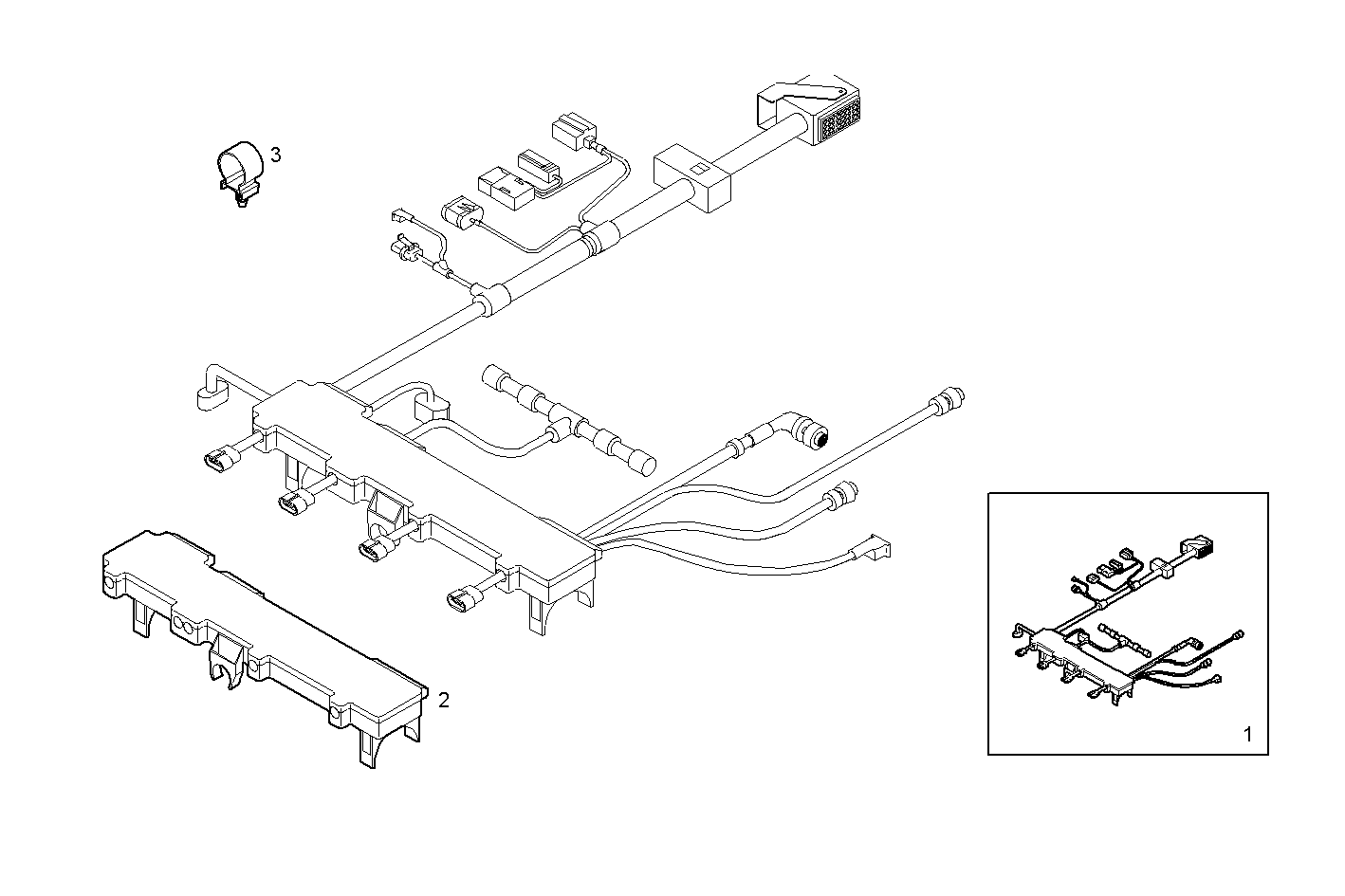 3

2

1