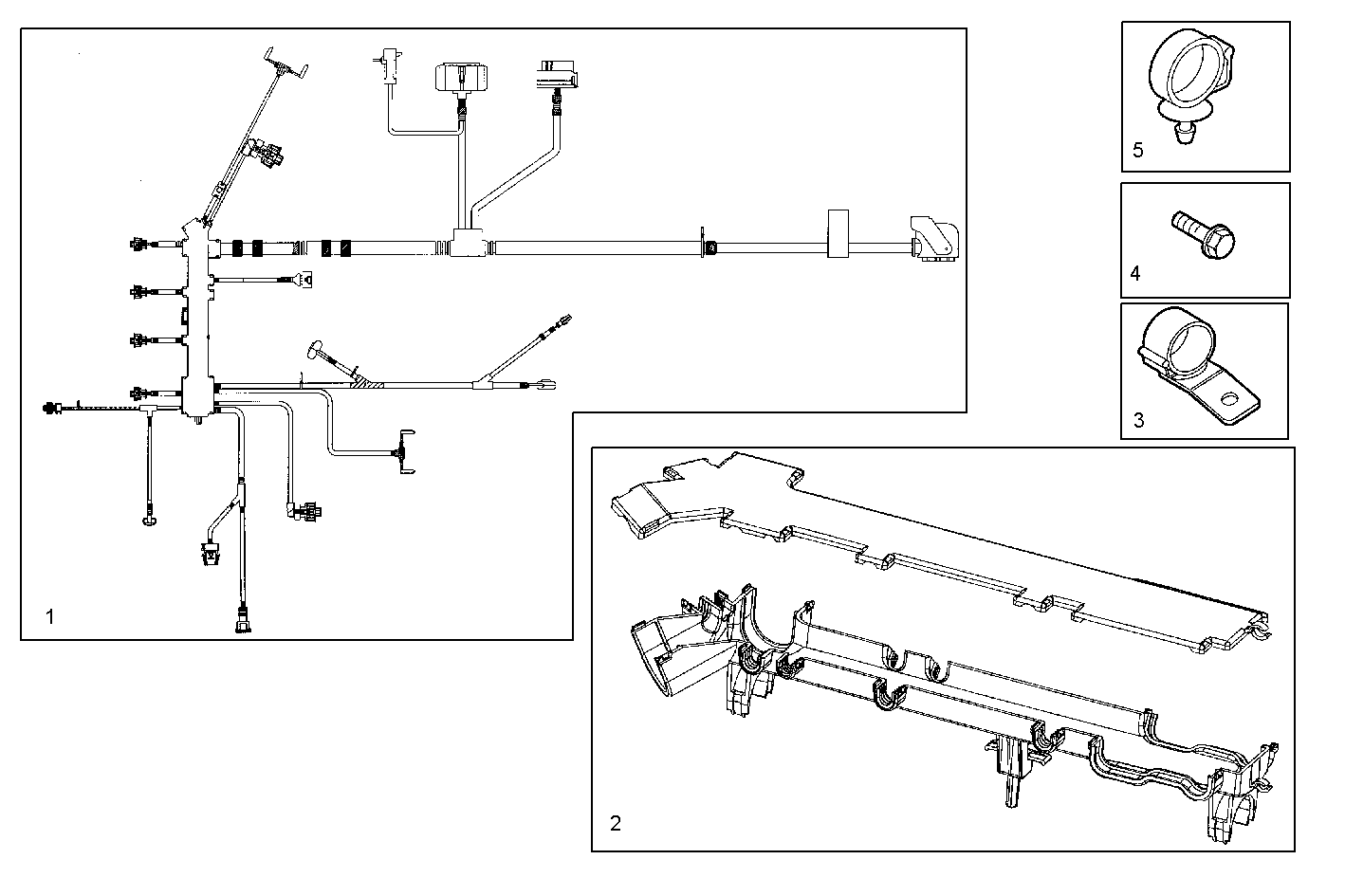 1

5

4

3

2