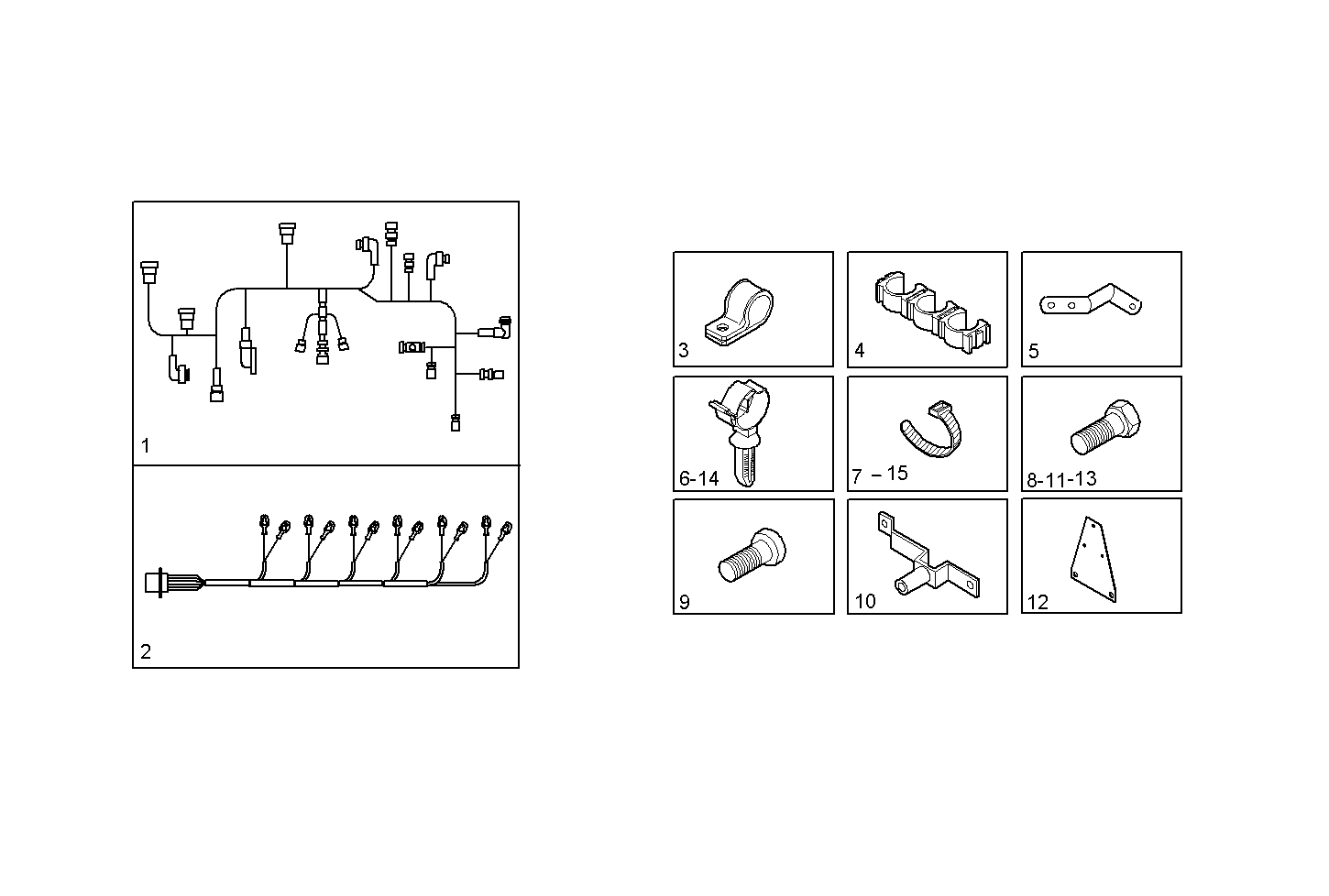 1

2

3

4

5

6-14

7 – 15

8-11-13

9

10

12