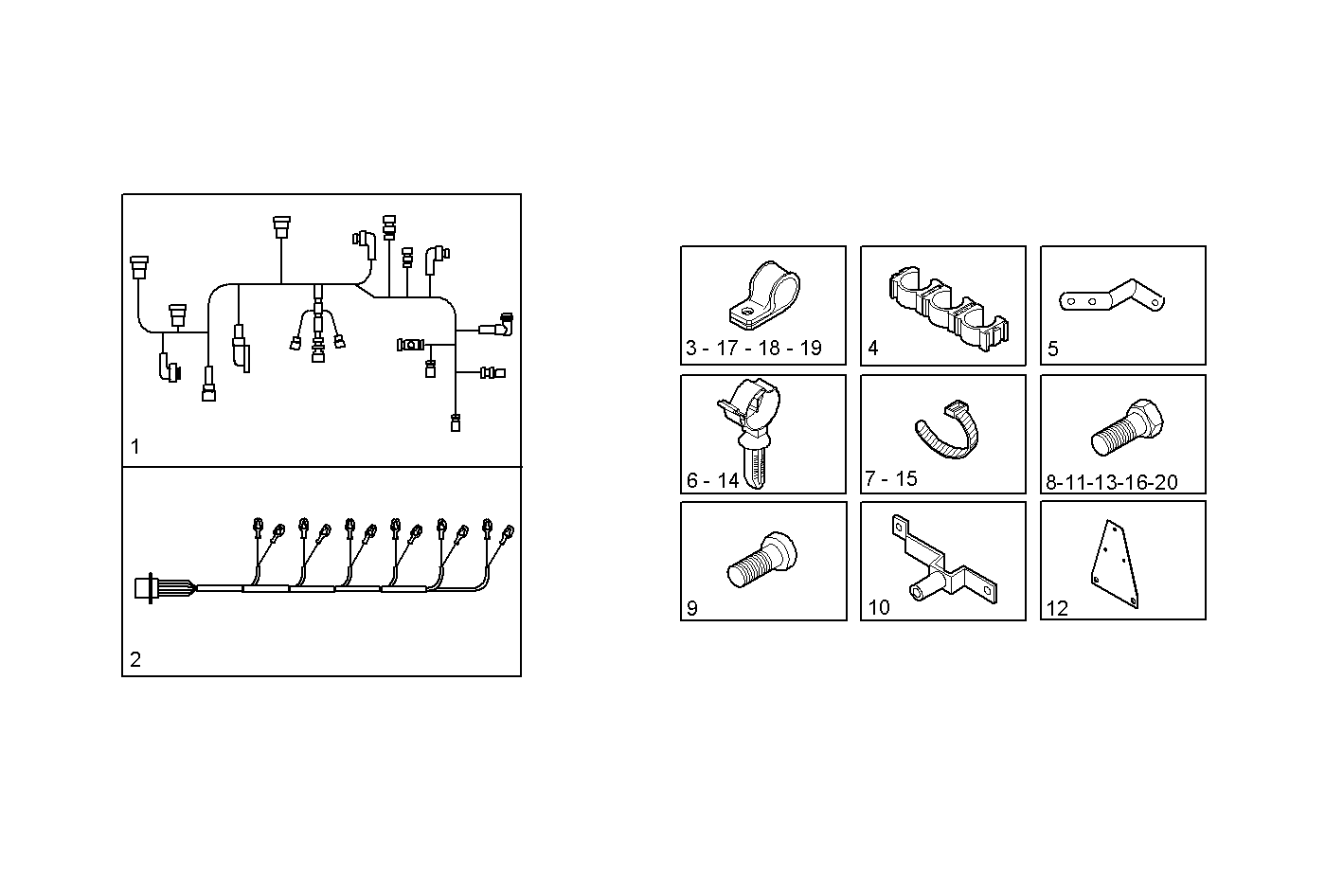 1

2

3 - 17 - 18 - 19

4

5

6 - 14

7 - 15

8-11-13-16-20

9

10

12