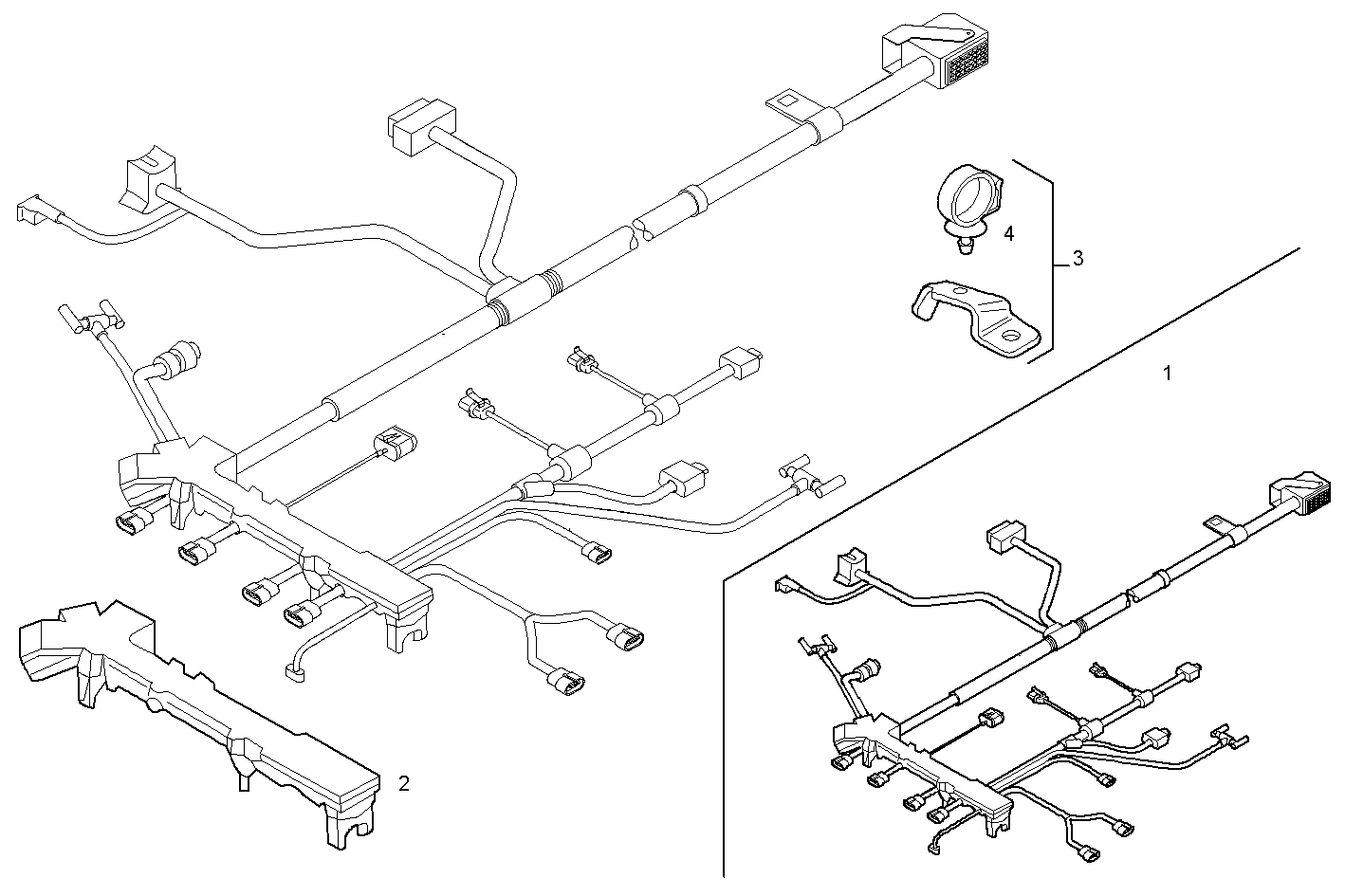 4
3
1
2