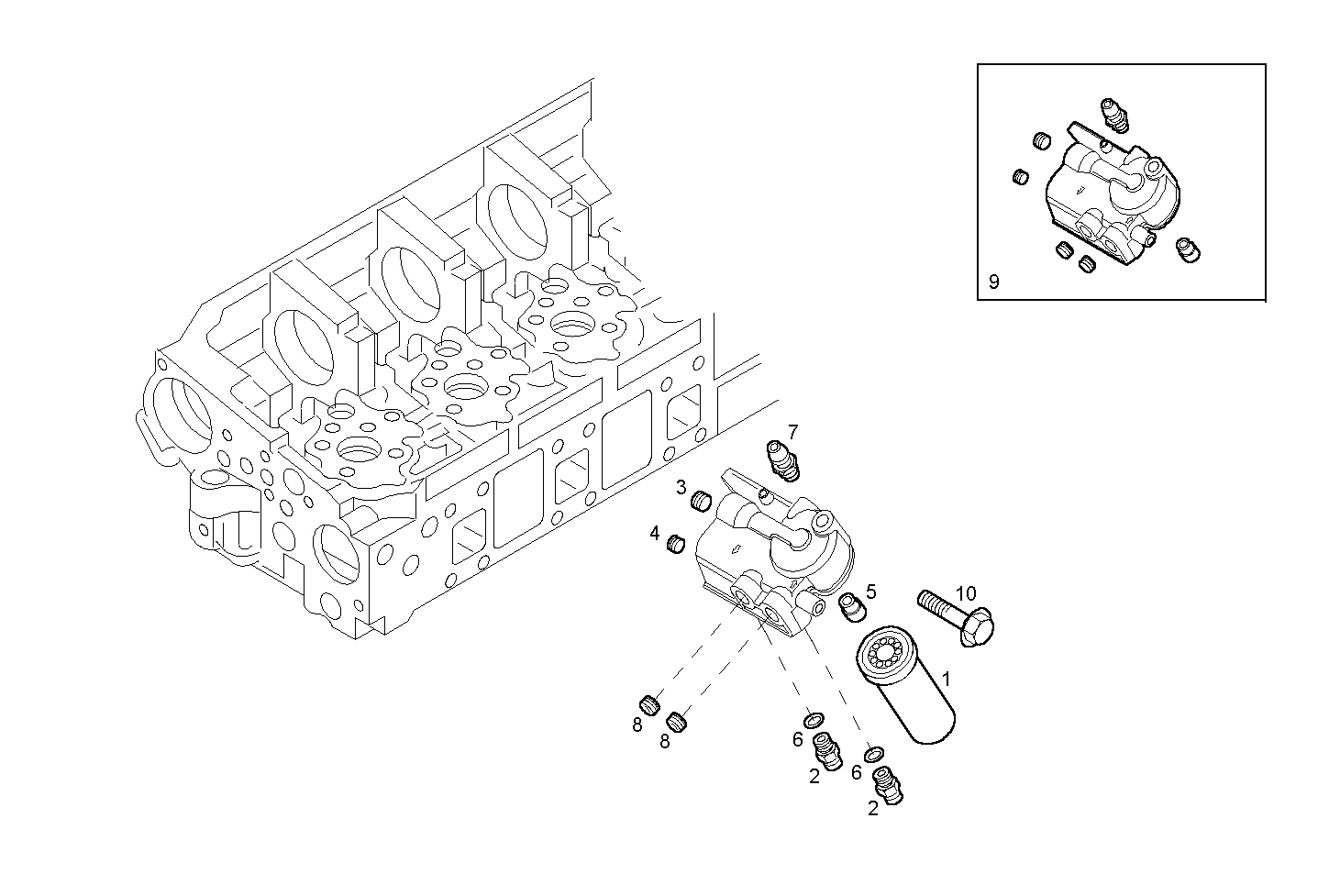 9
7
3
4
5
10
1
8
8
6
2
6
2