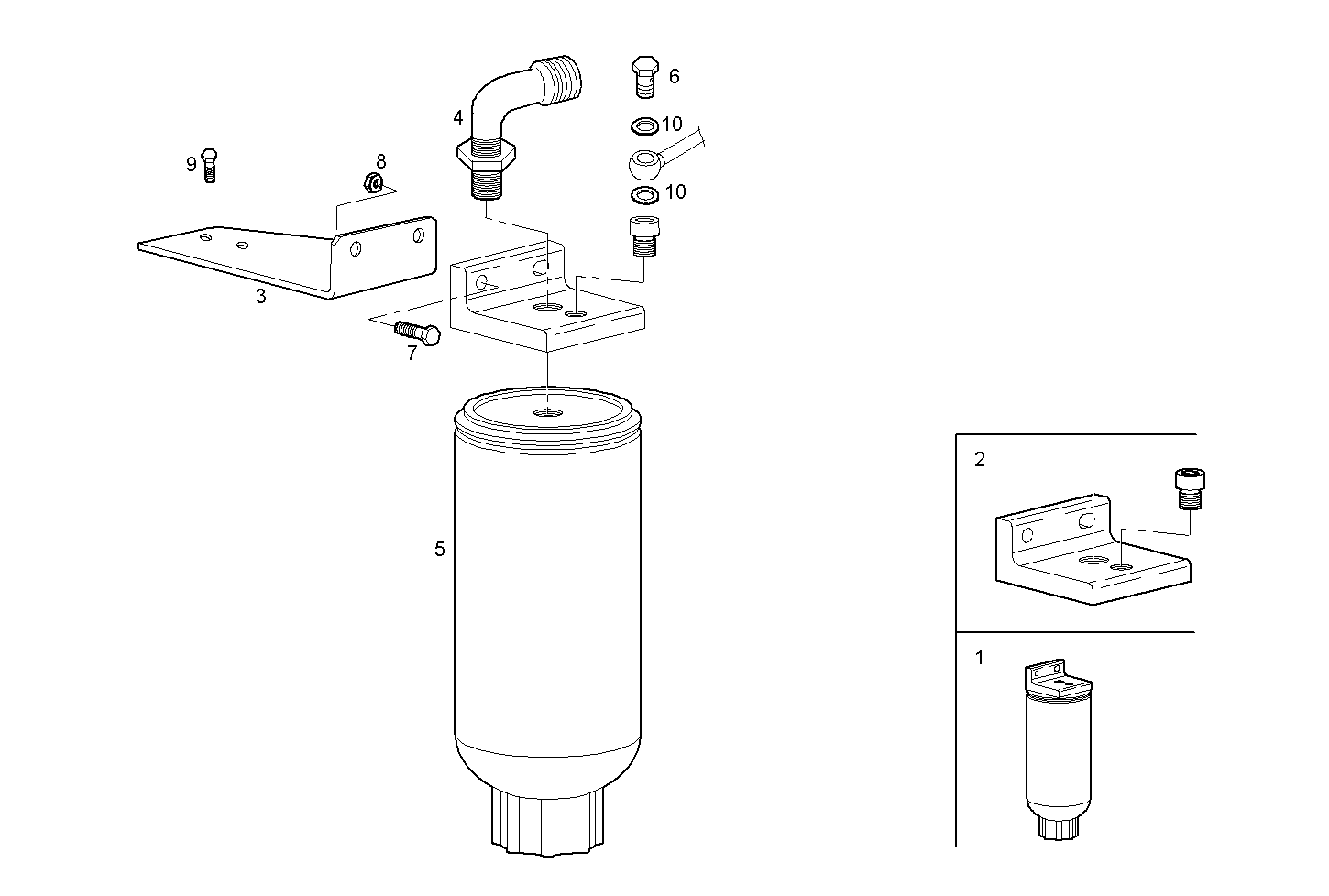 6
4
10
9
8
10
3
7
5
2
1