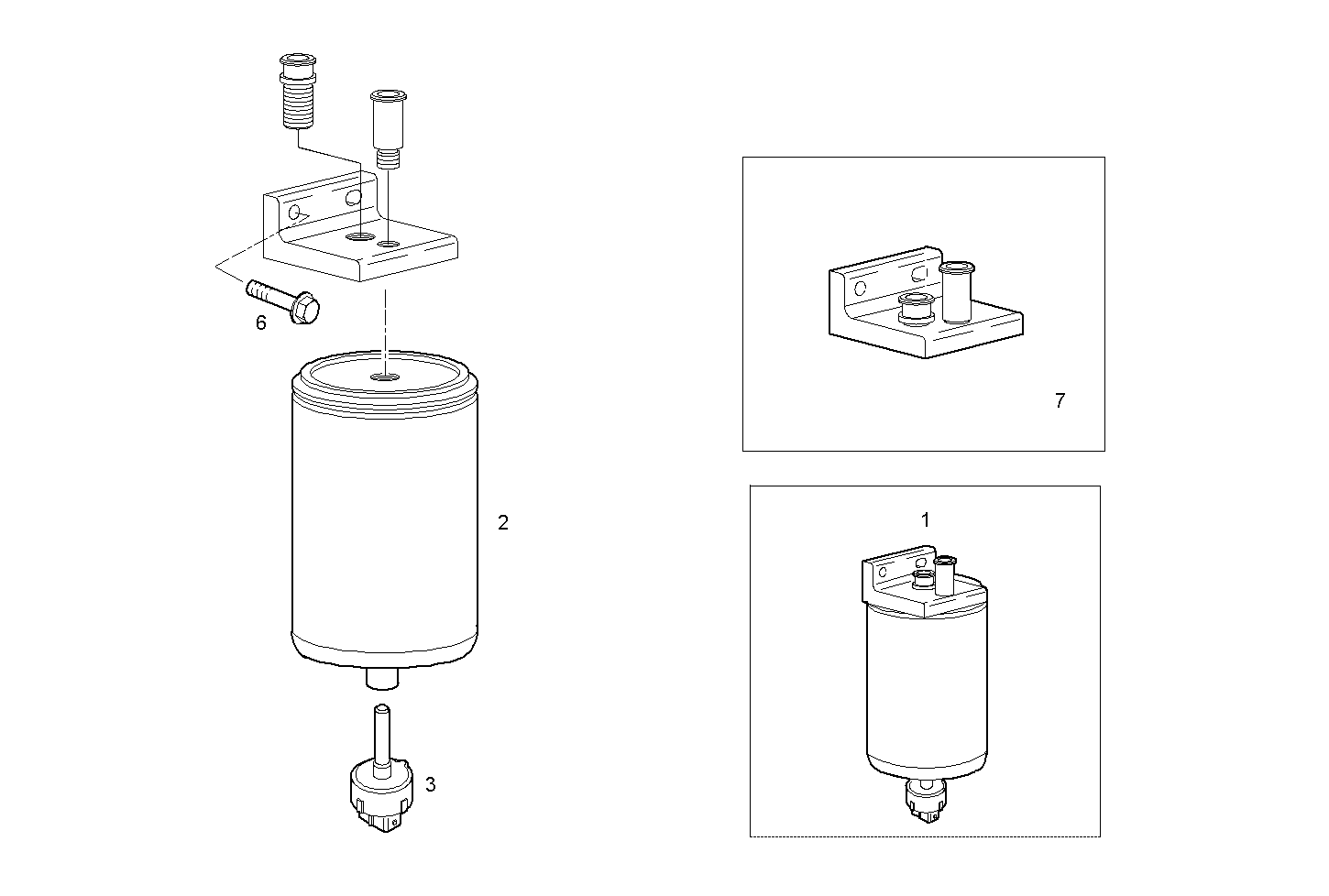 6
2
3
7
1