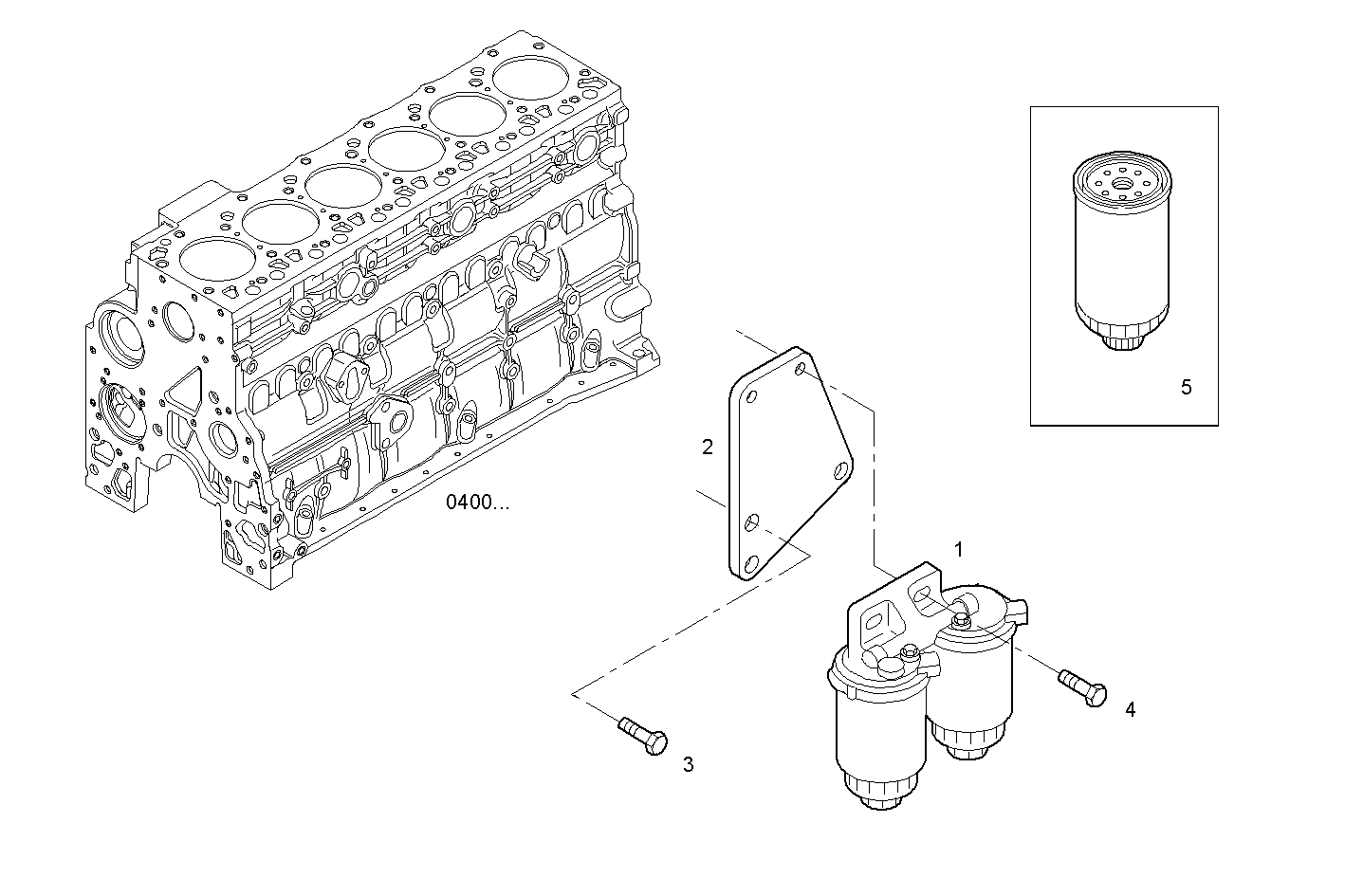 5

2

0400...

1

4

3