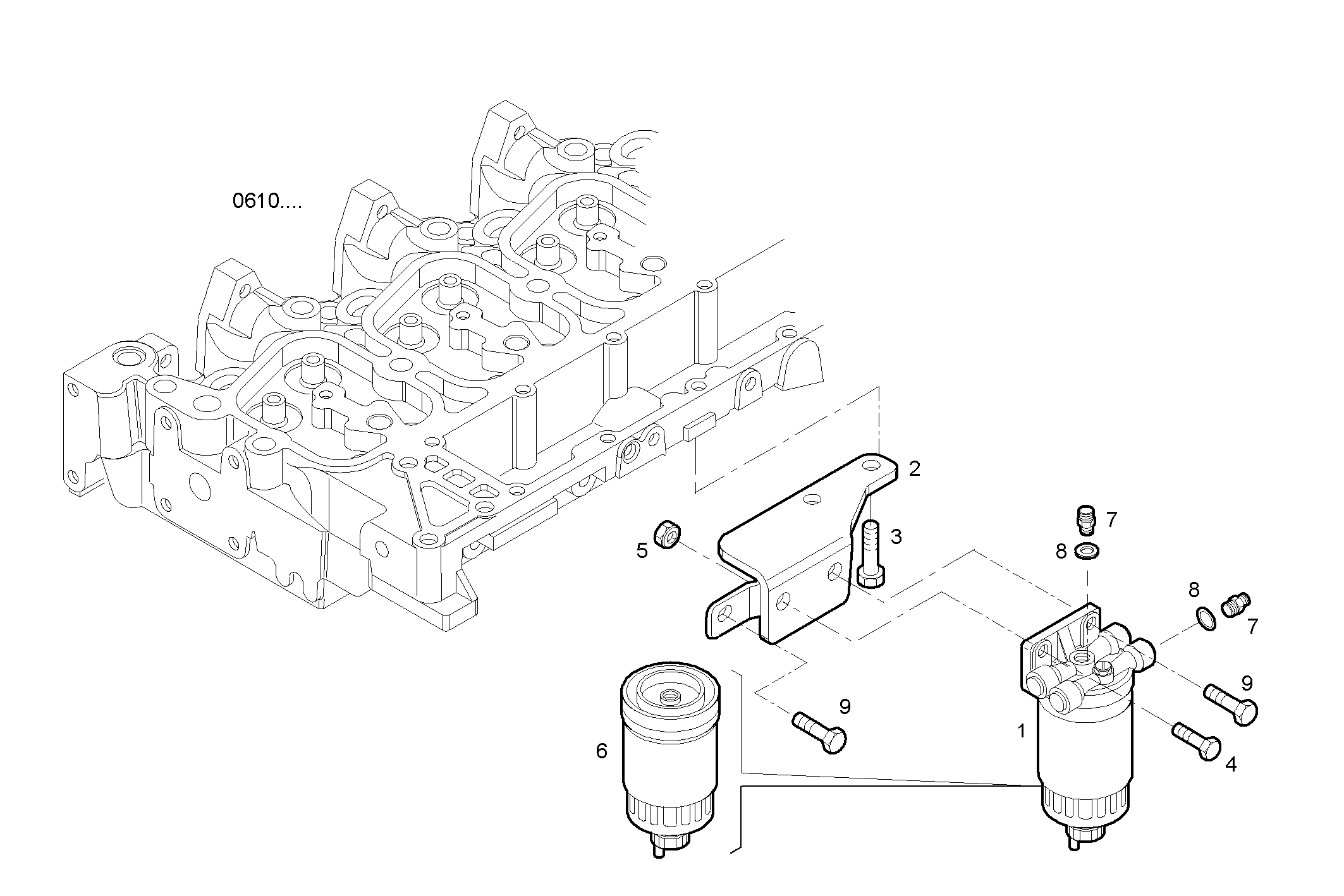 0610....

2

7

5

3

8

8

7

9

9

1

6

4