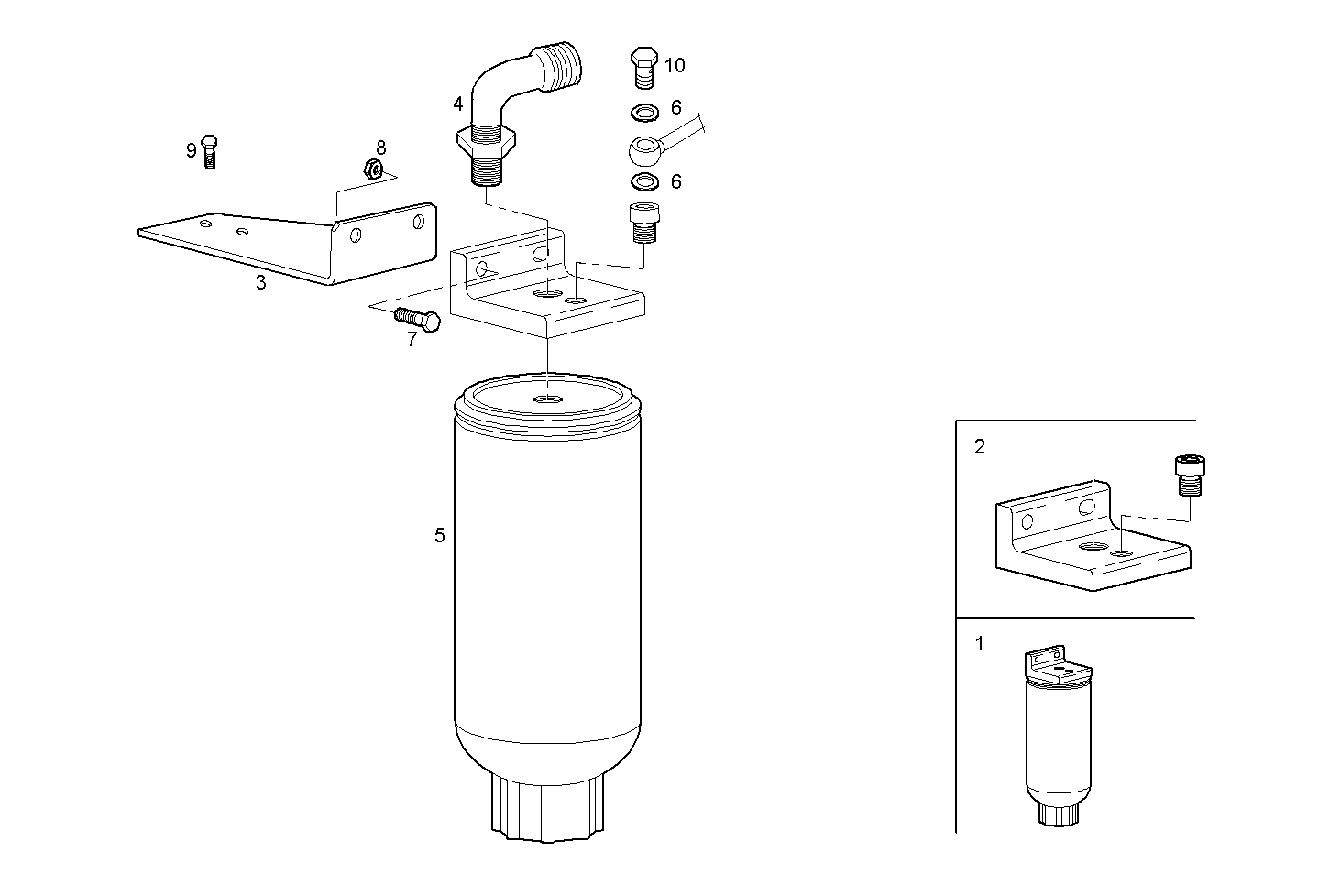 10
4
6
9
8
6
3
7
5
2
1