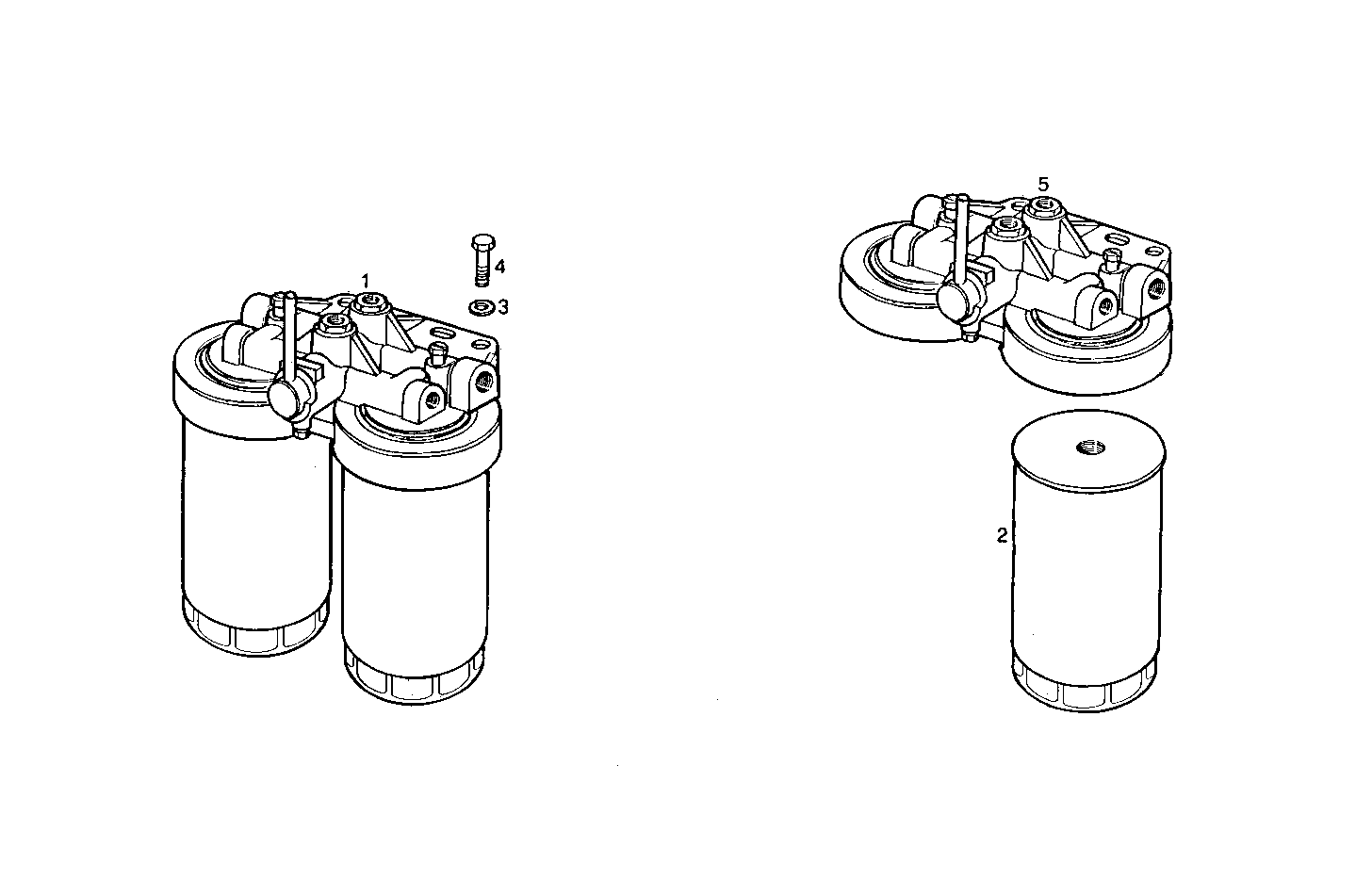 1
4
3
5
2