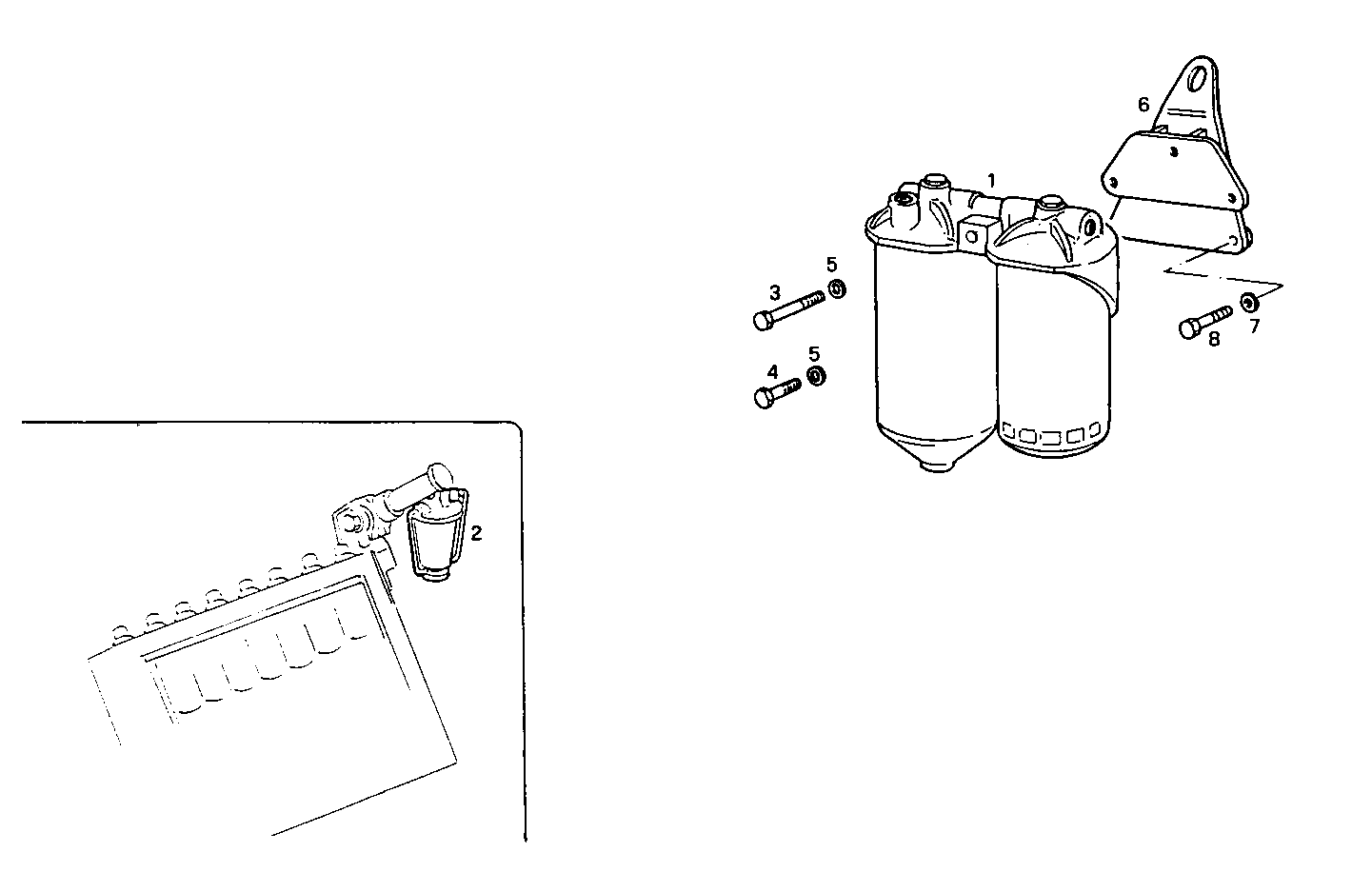 6
1
5
3
5
4
8
7
2