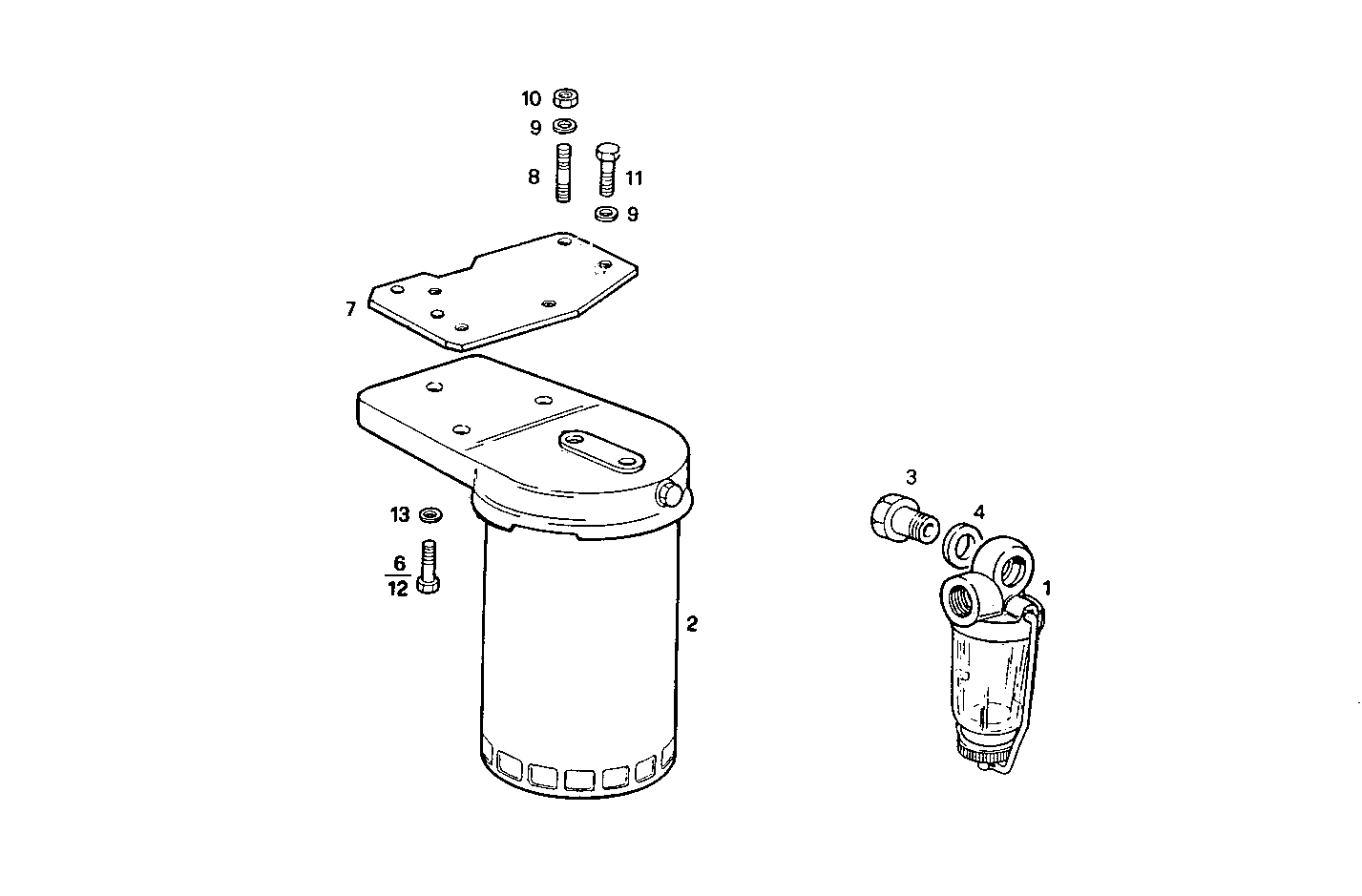 10
9
8
11
9
7
13
$\frac{6}{12}$
2
3
4
1