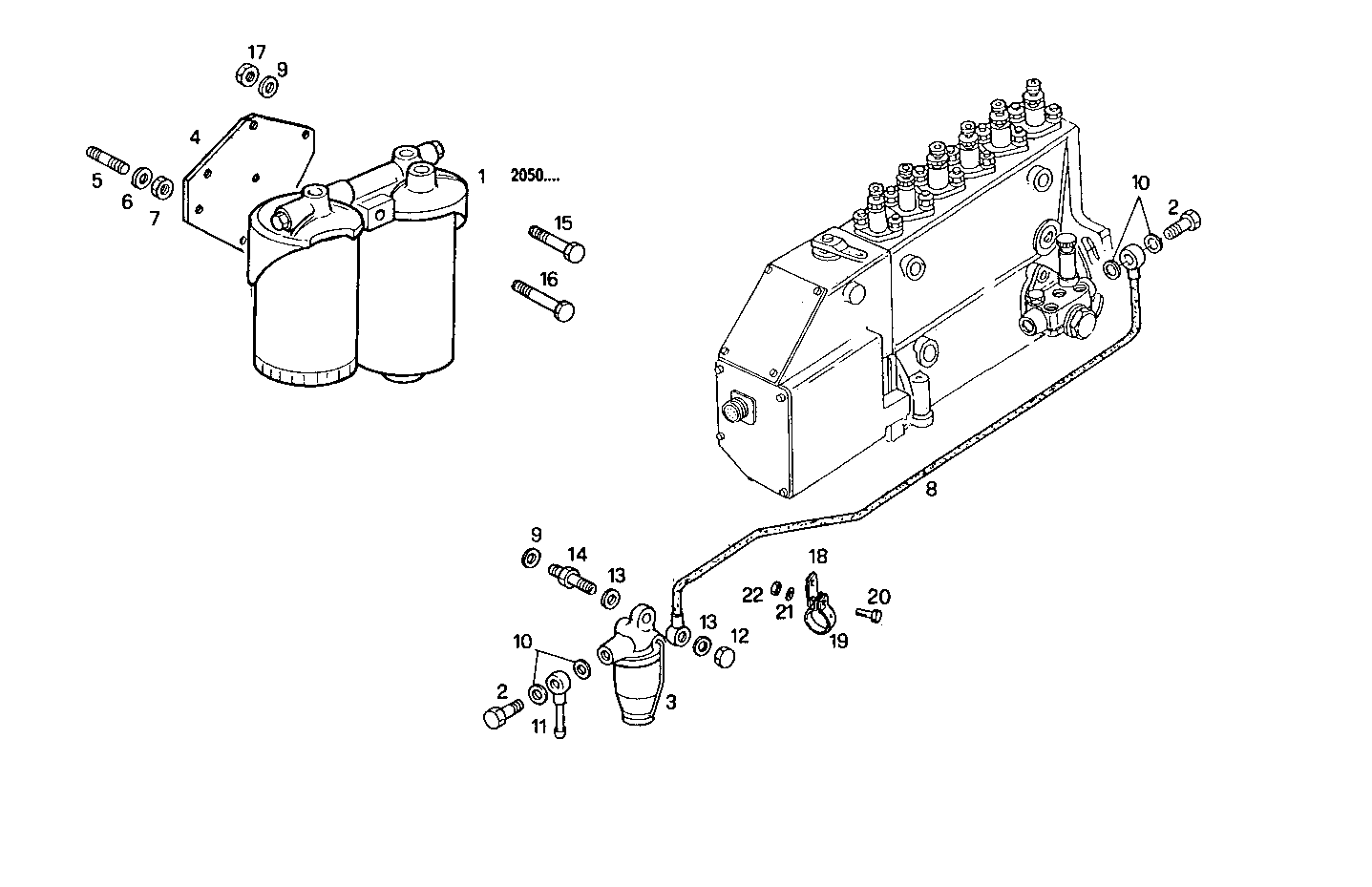 17
9
4
5
6
7
1
2050....
15
16
10
2
8
9
14
13
18
22
21
20
19
13
12
10
2
11
3