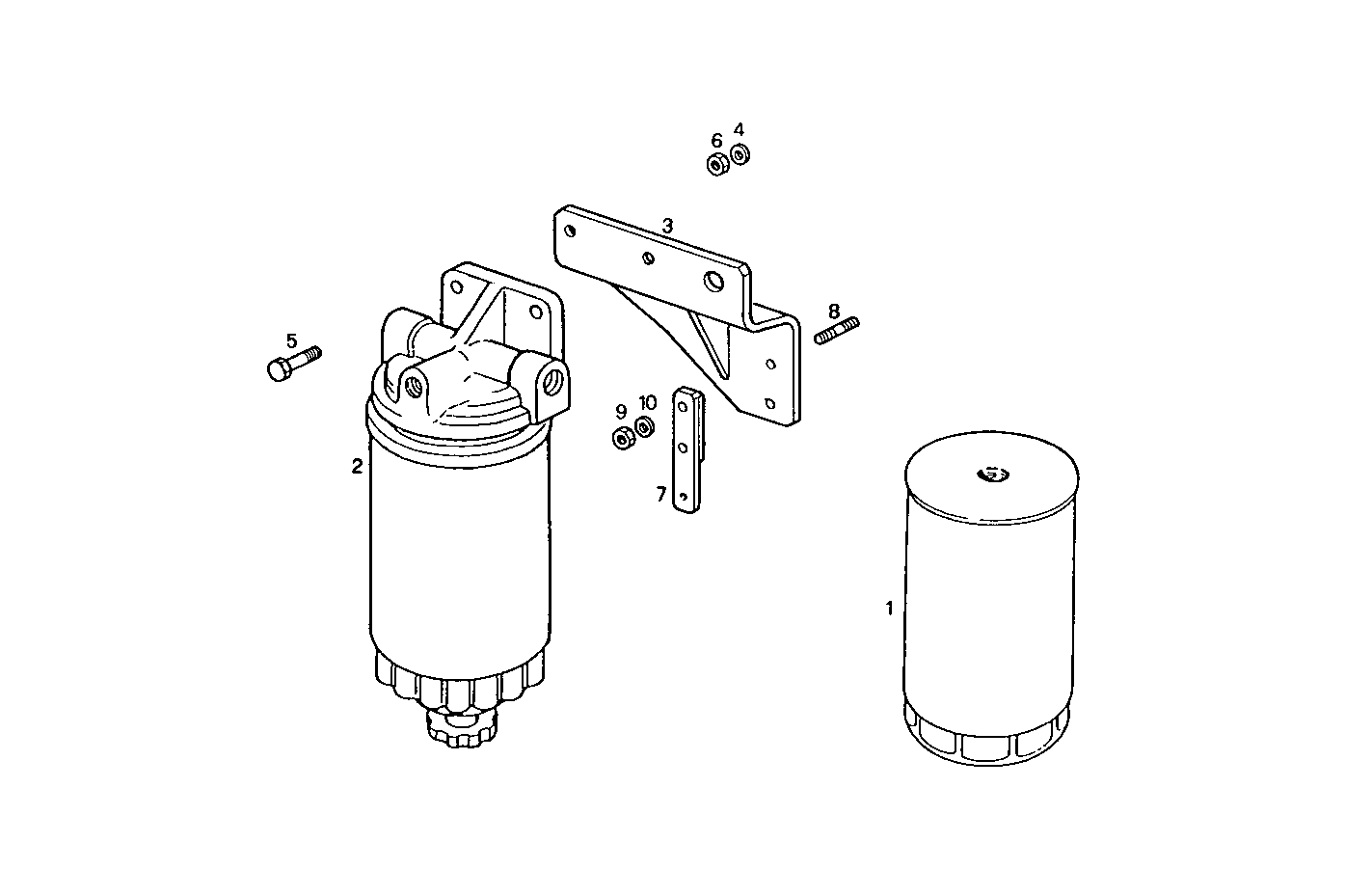 6 4
3
5
8
9 10
2
7
1