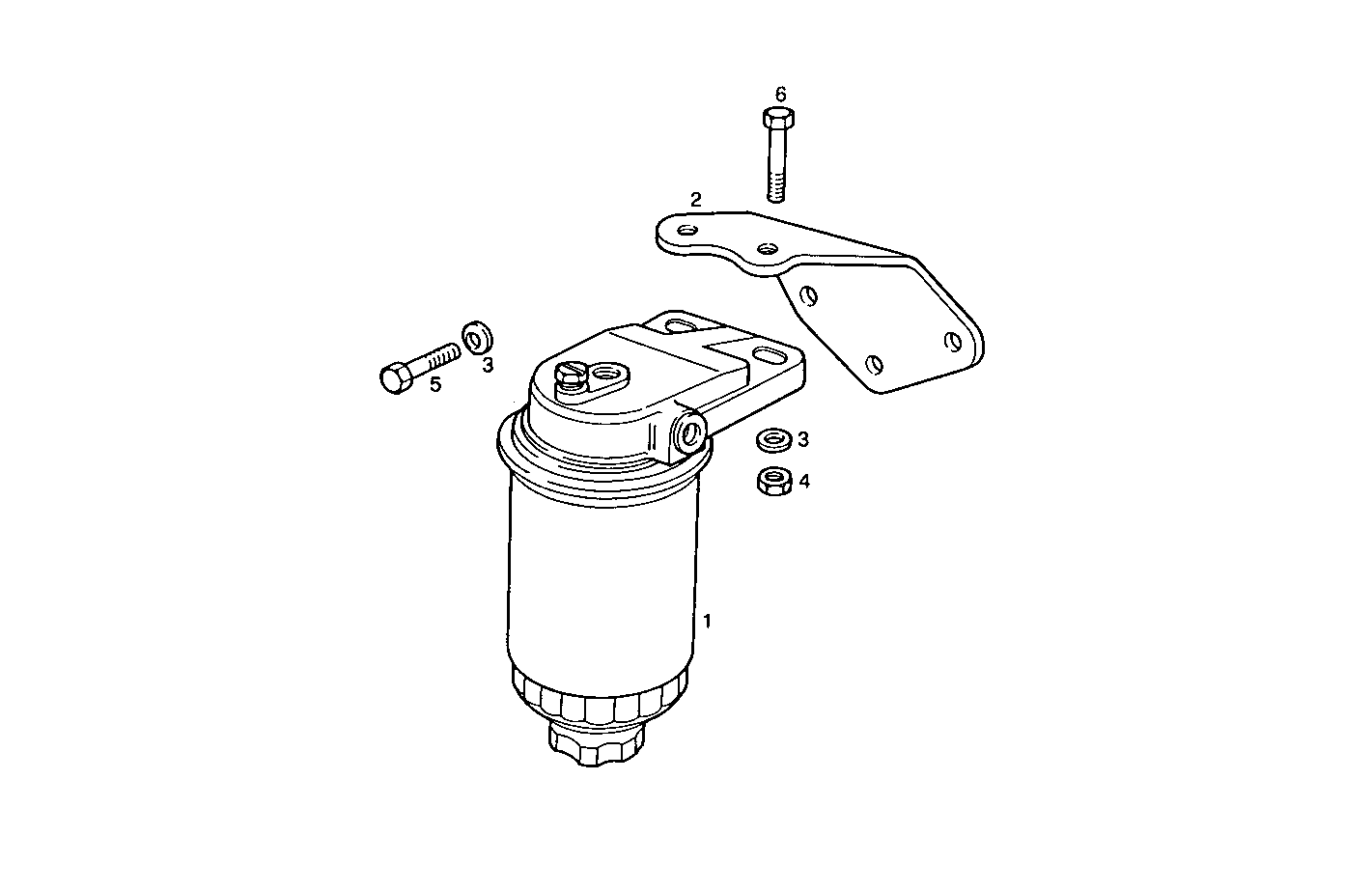 6
2
3
5
3
4
1