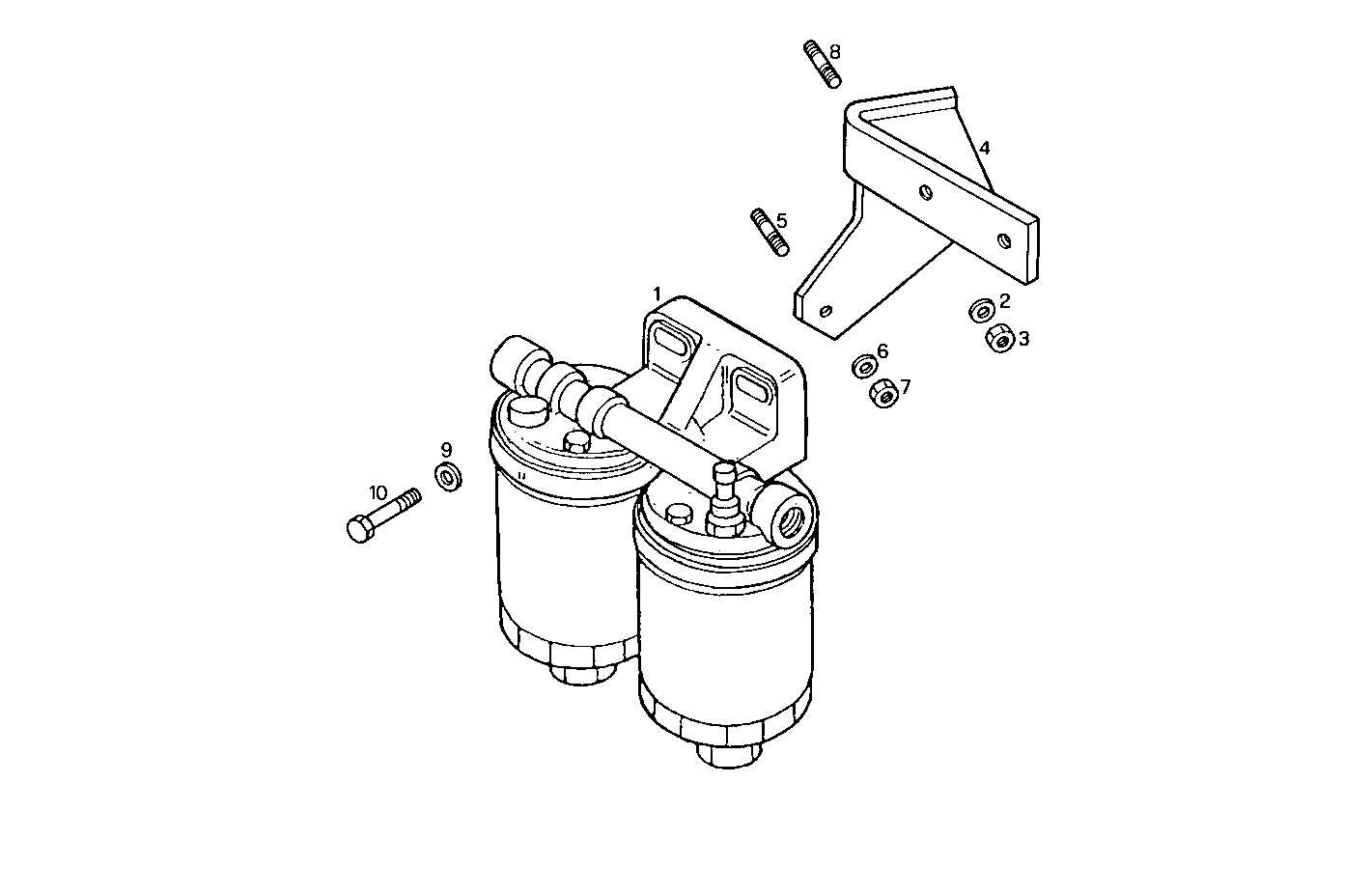 8
4
5
1
2
3
6
7
9
10