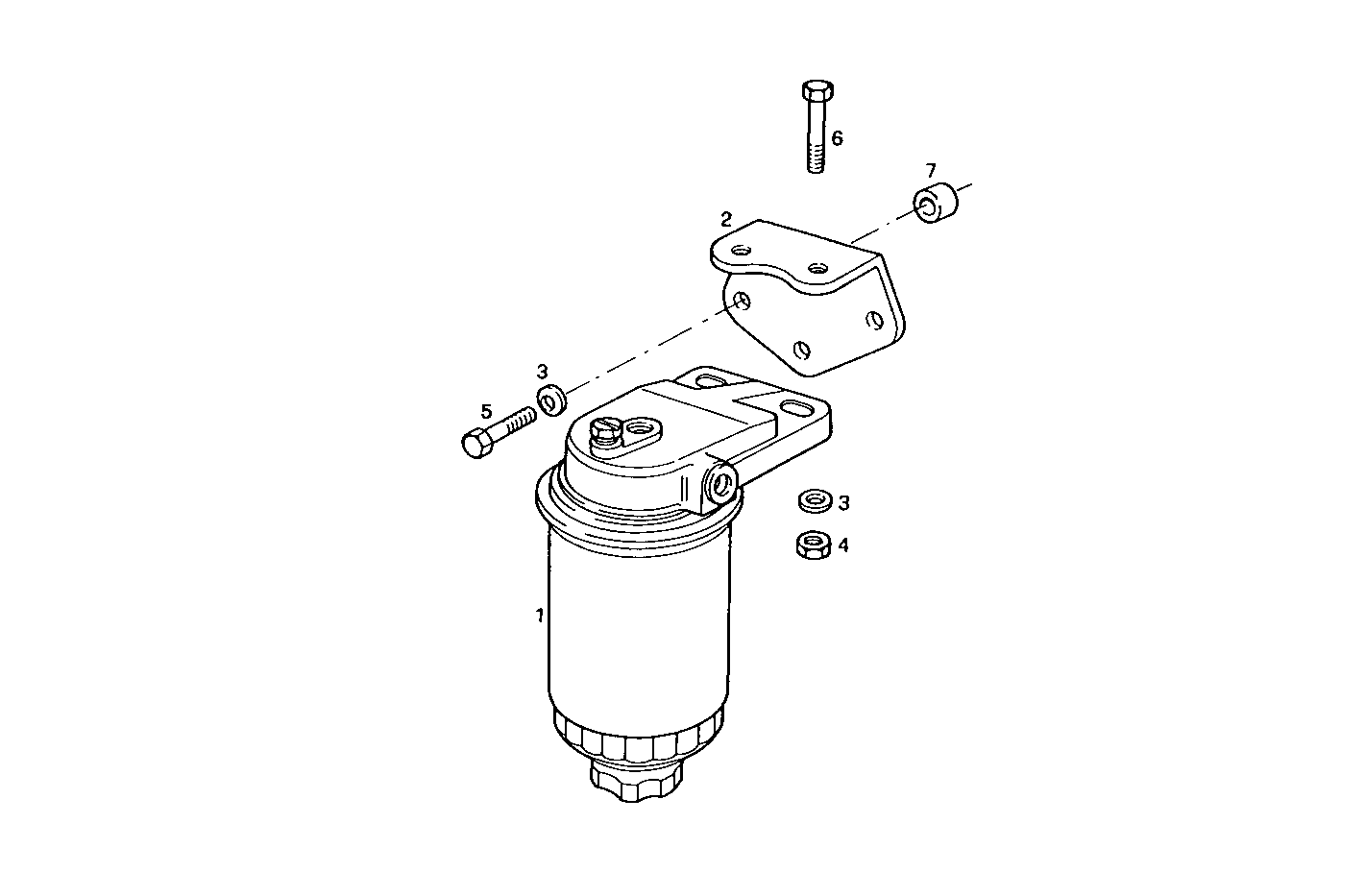 6
7
2
3
5
3
4
1