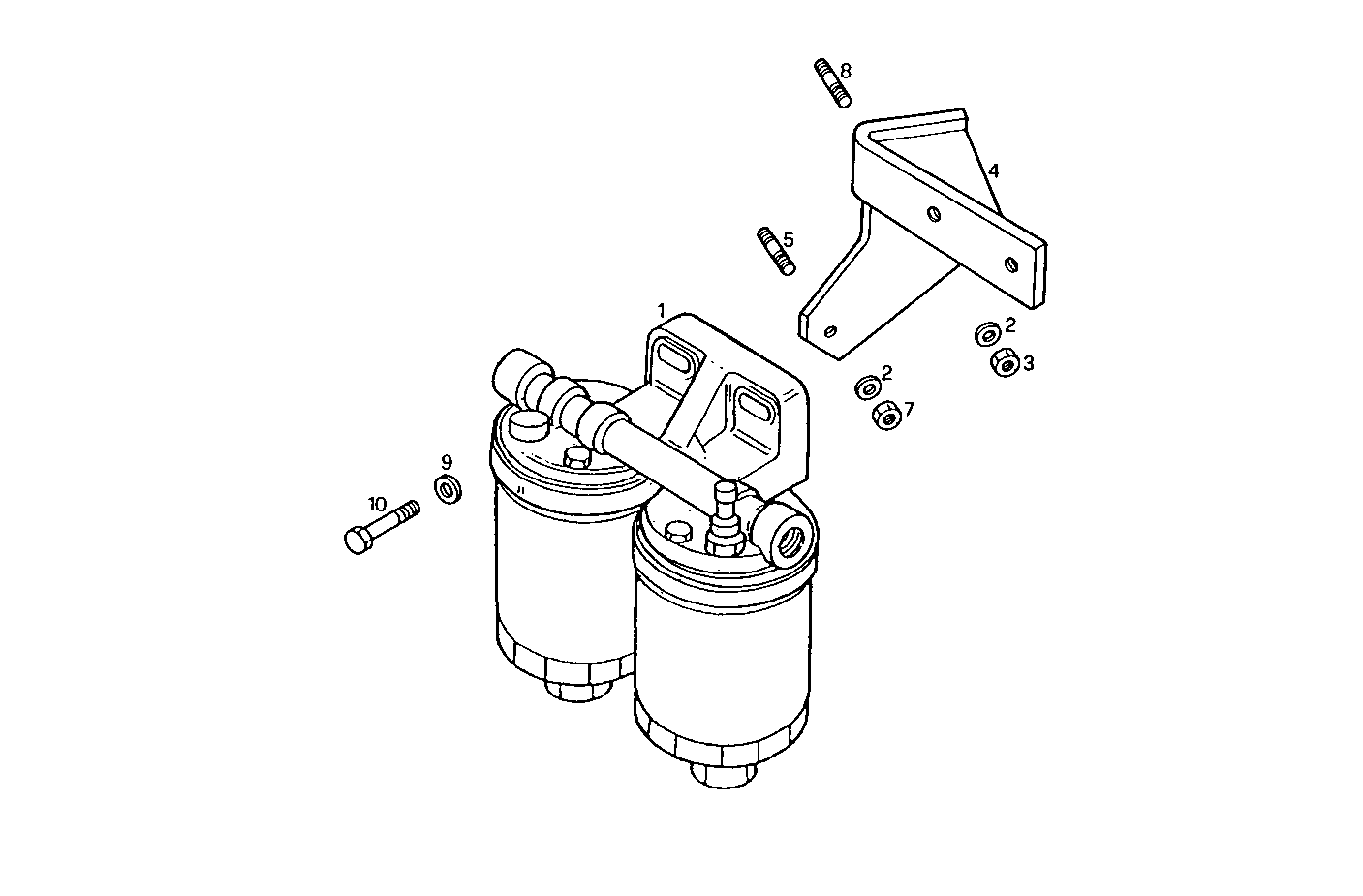 8
4
5
1
2
3
2
7
9
10