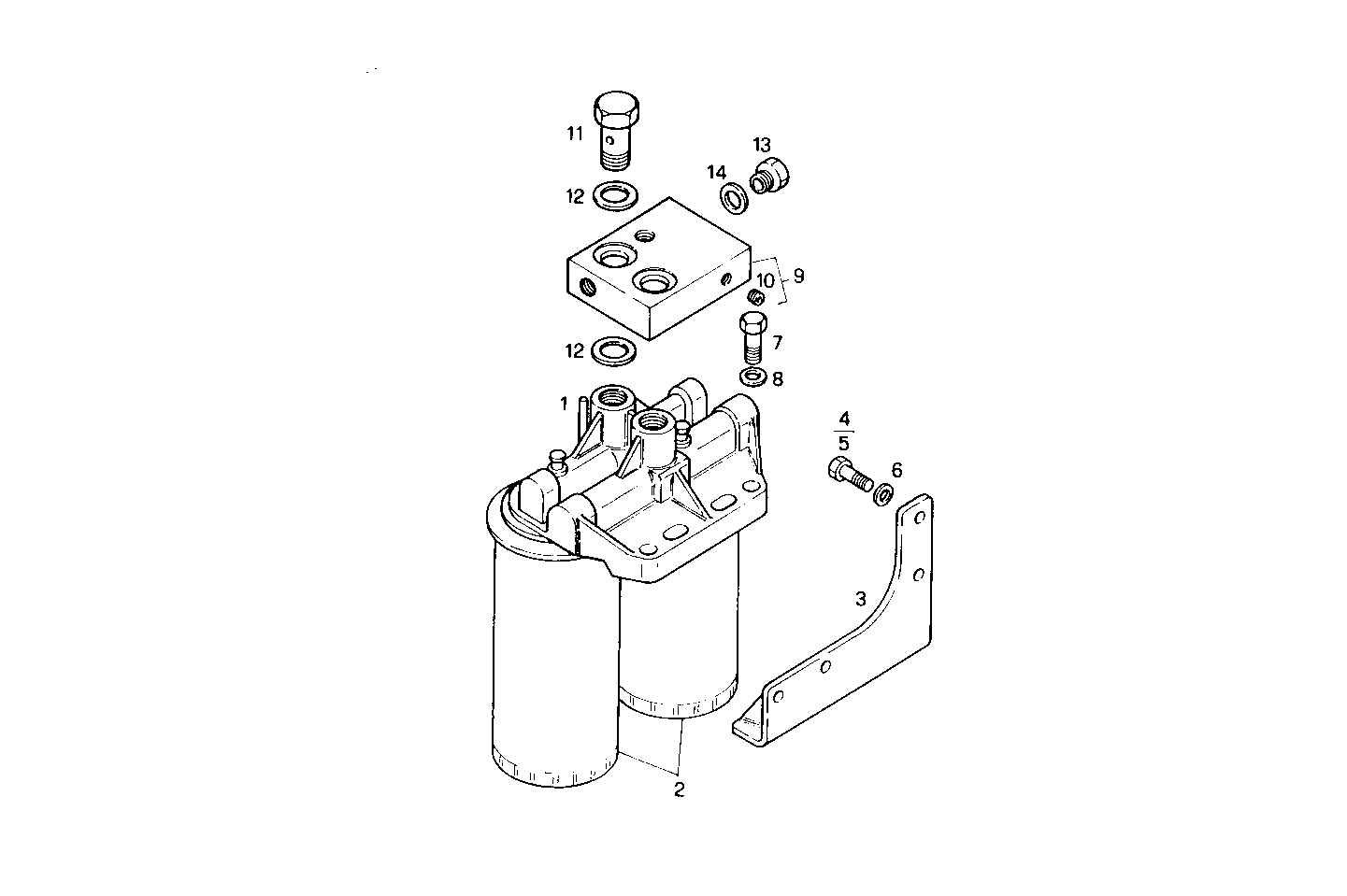 11
13
14
12
10
9
7
12
8
1
4
5
6
3
2