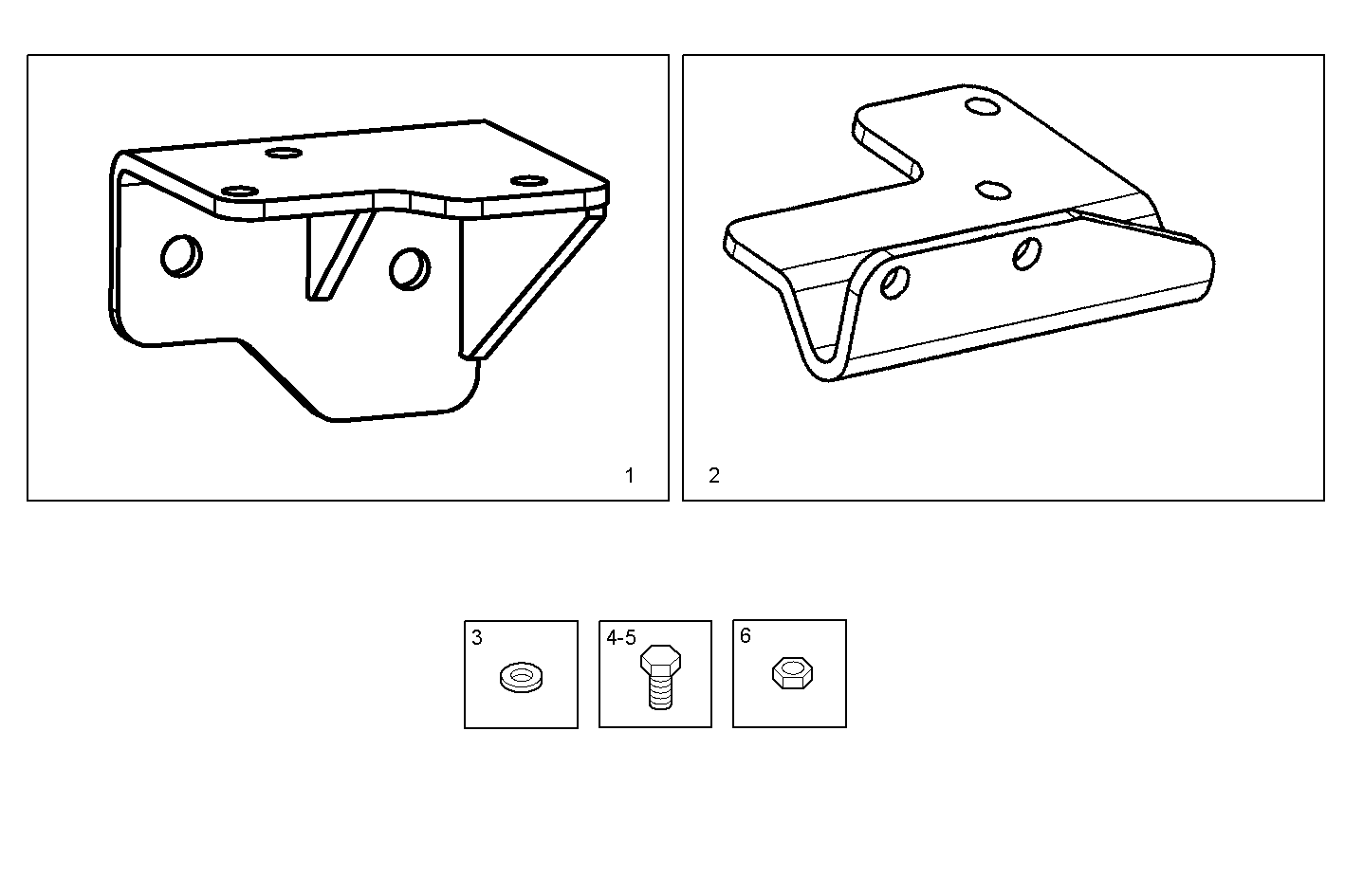 1

2

3

4-5

6