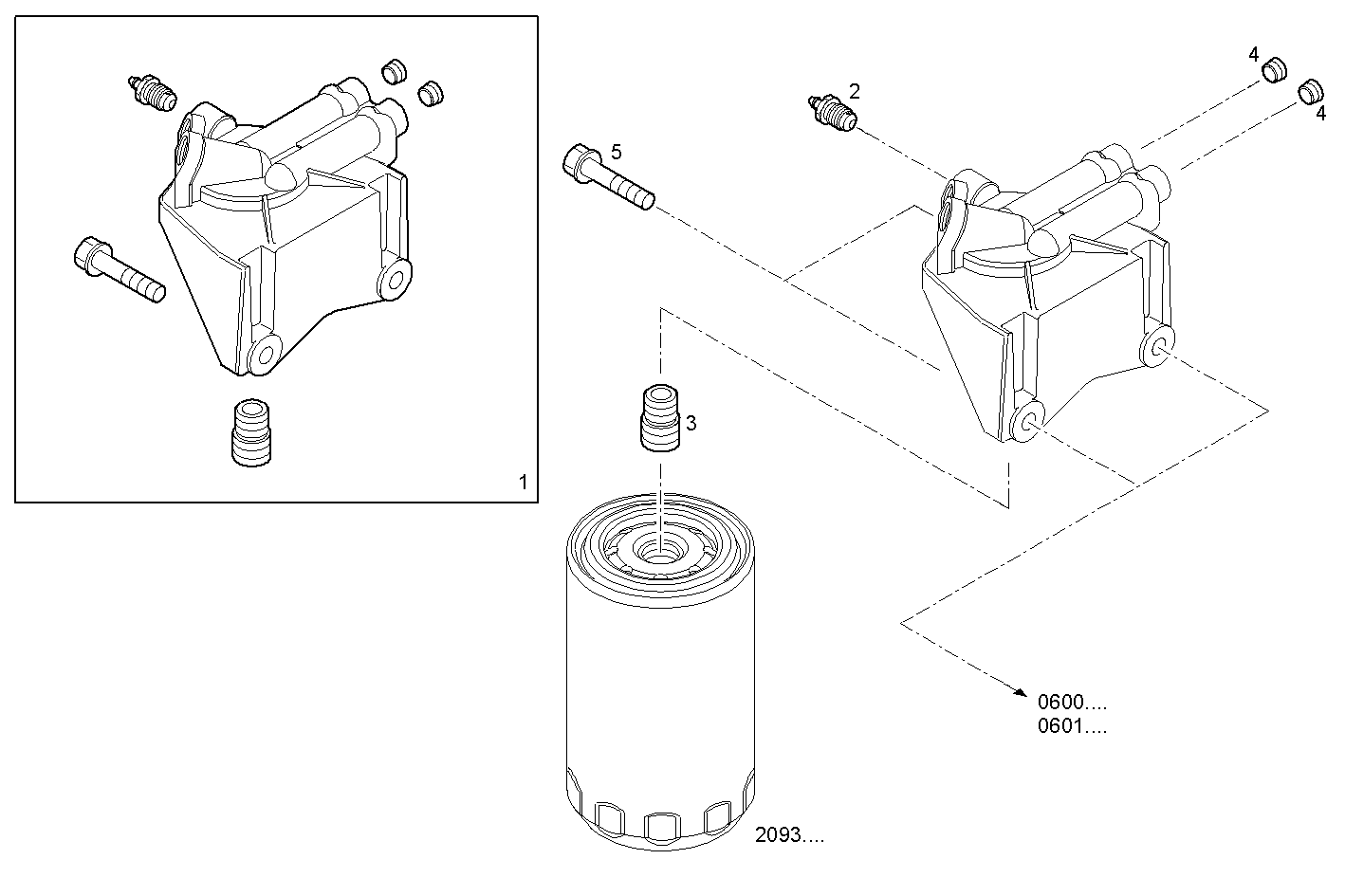 1
2
4
4
5
3
0600....
0601....
2093....