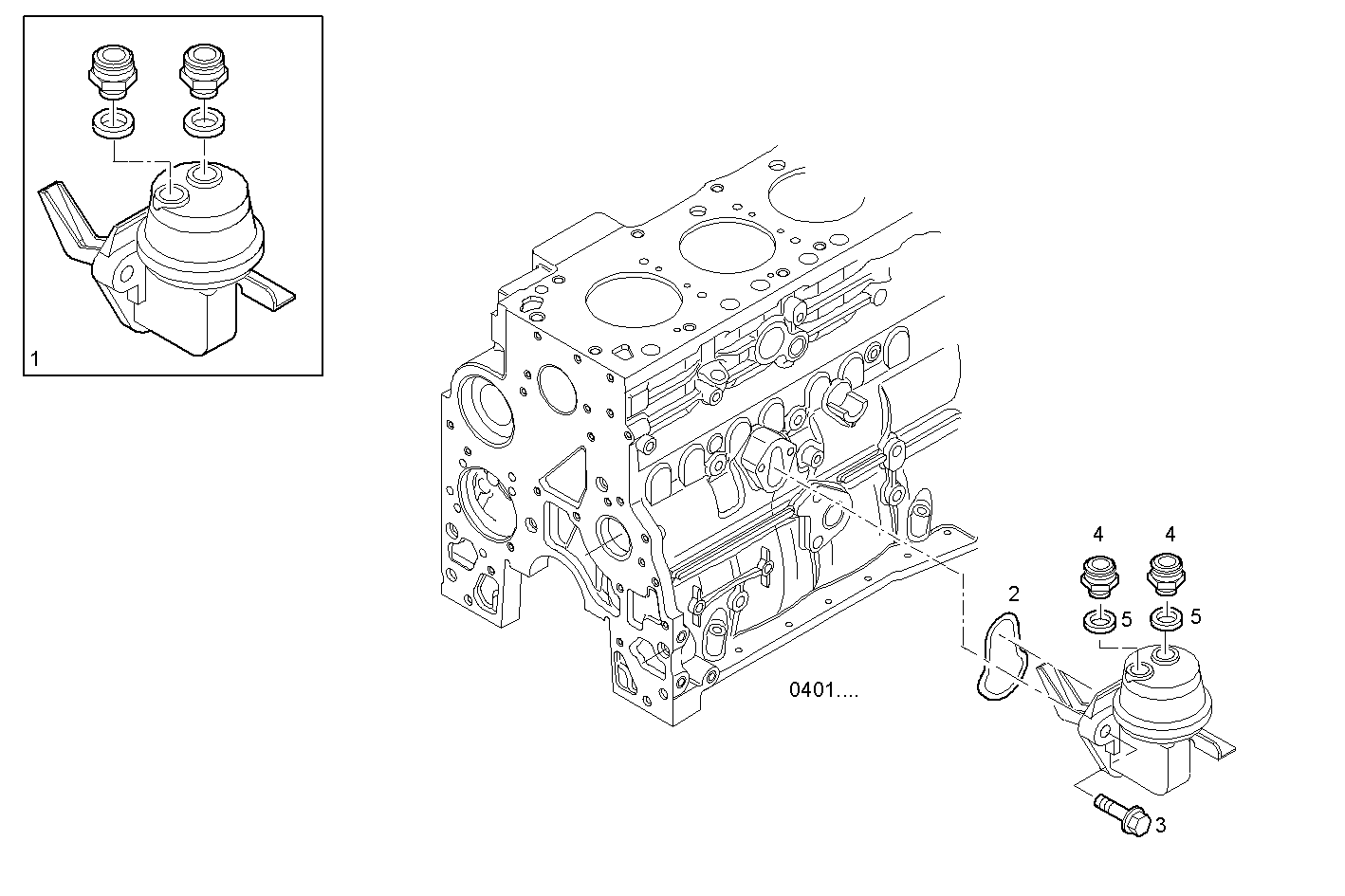 1

4
4
2
5
5
0401....
3