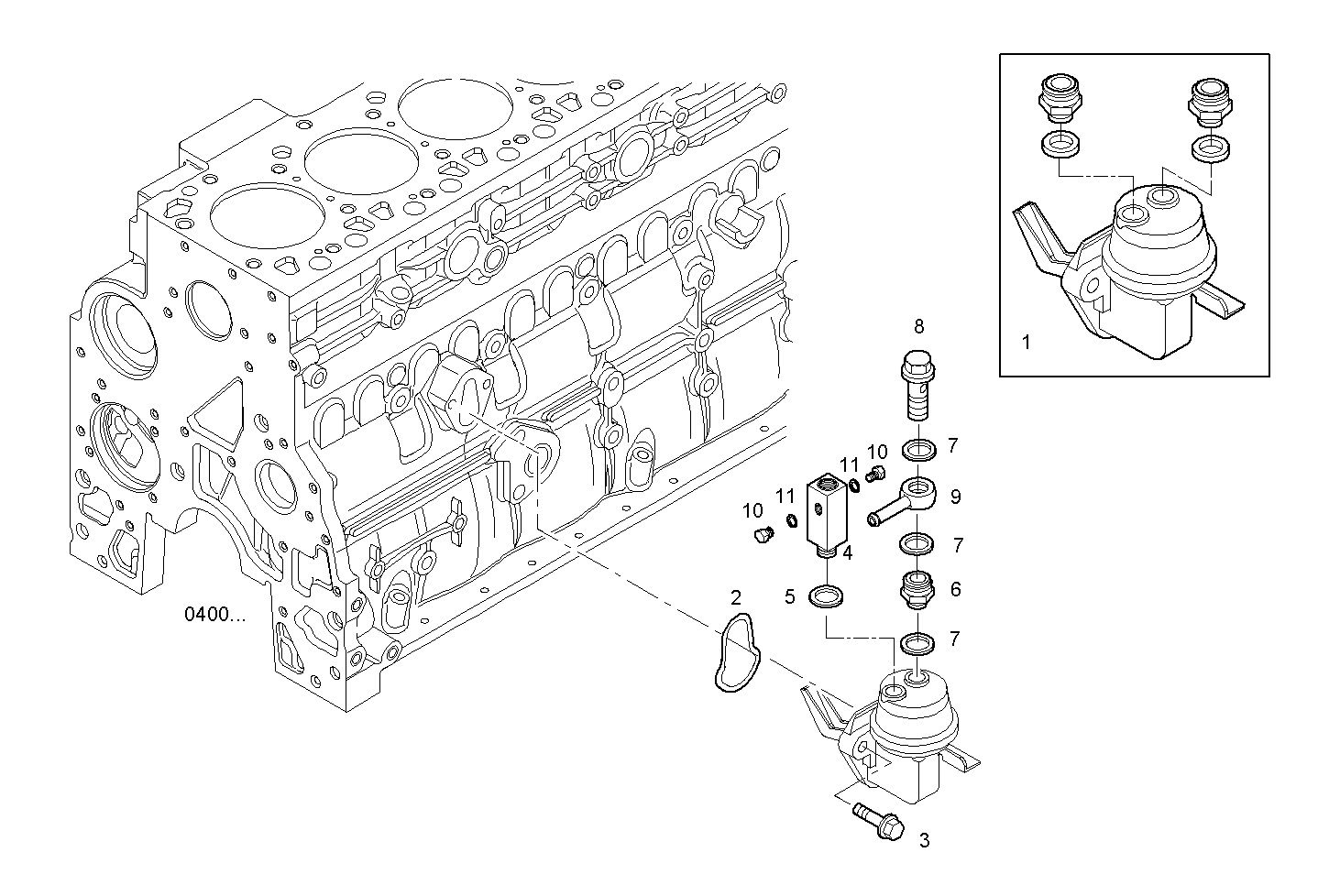 1
8
7
11 10
9
10 11
4
7
5
6
2
7
0400...
3