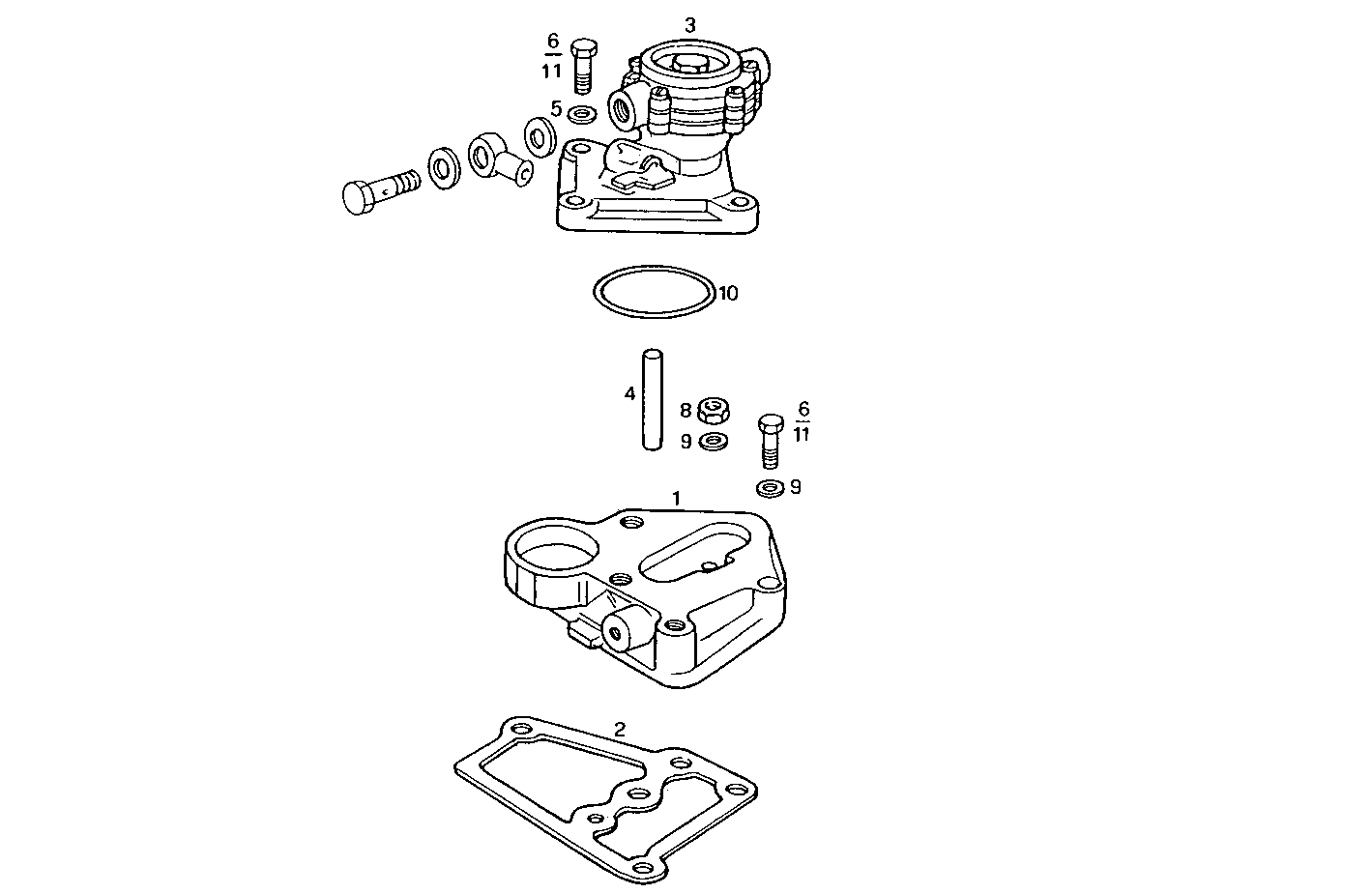 3
$\frac{6}{11}$
5
10
4
8
9
$\frac{6}{11}$
9
1
2