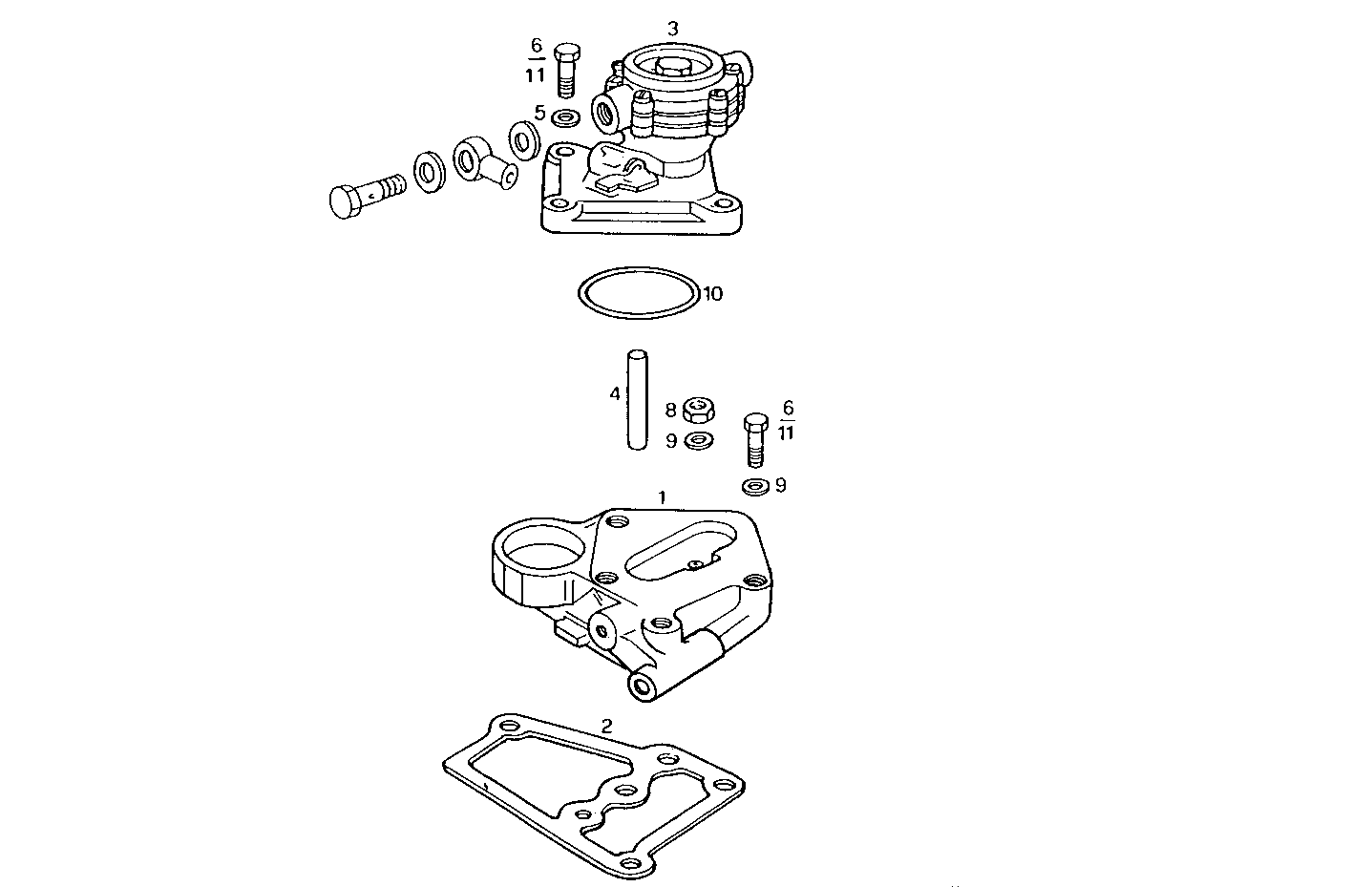 3
$\frac{6}{11}$
5
10
4
8
9
$\frac{6}{11}$
9
1
2