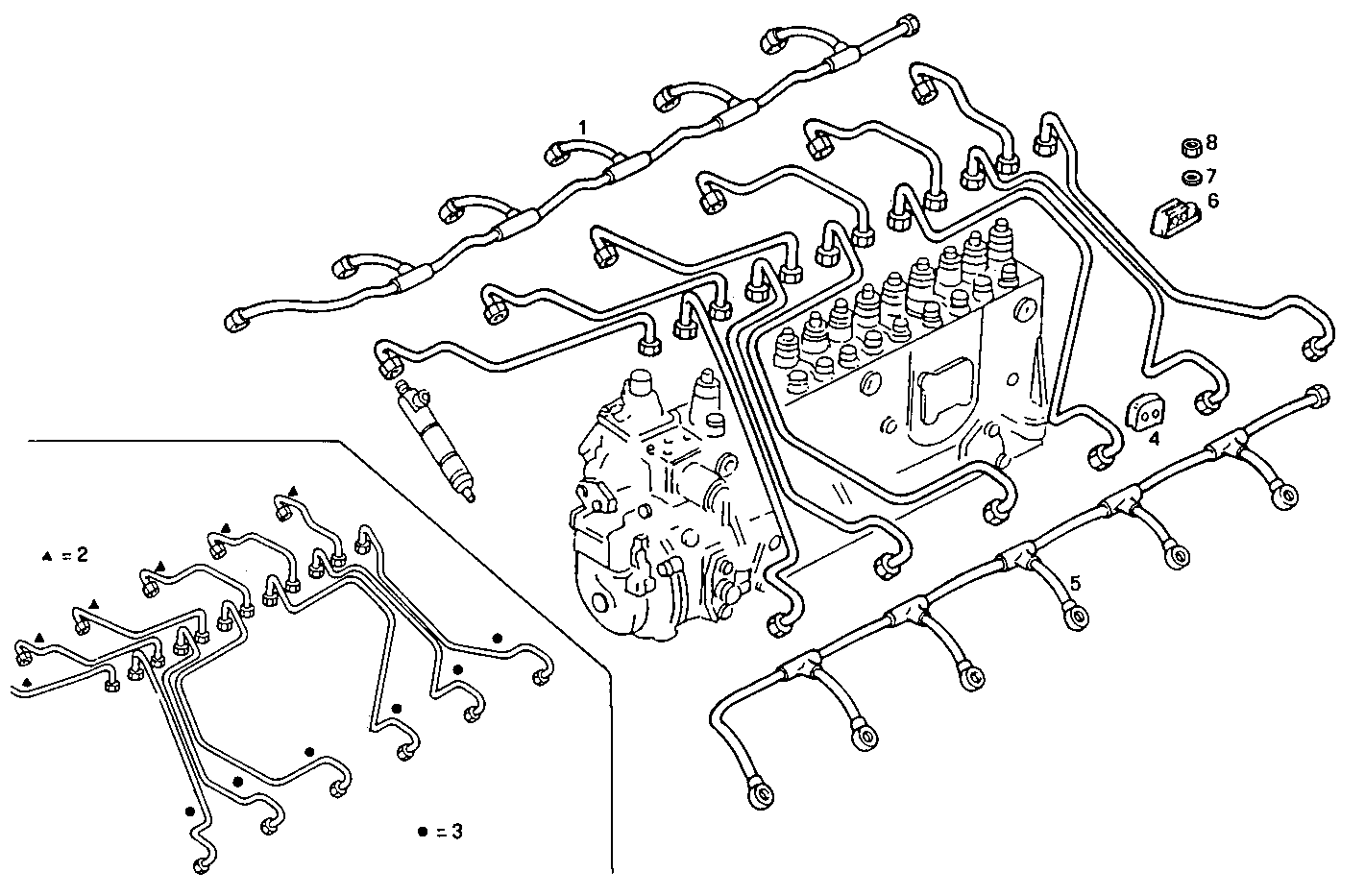 1
8
7
6
4
5
▲ = 2
● = 3