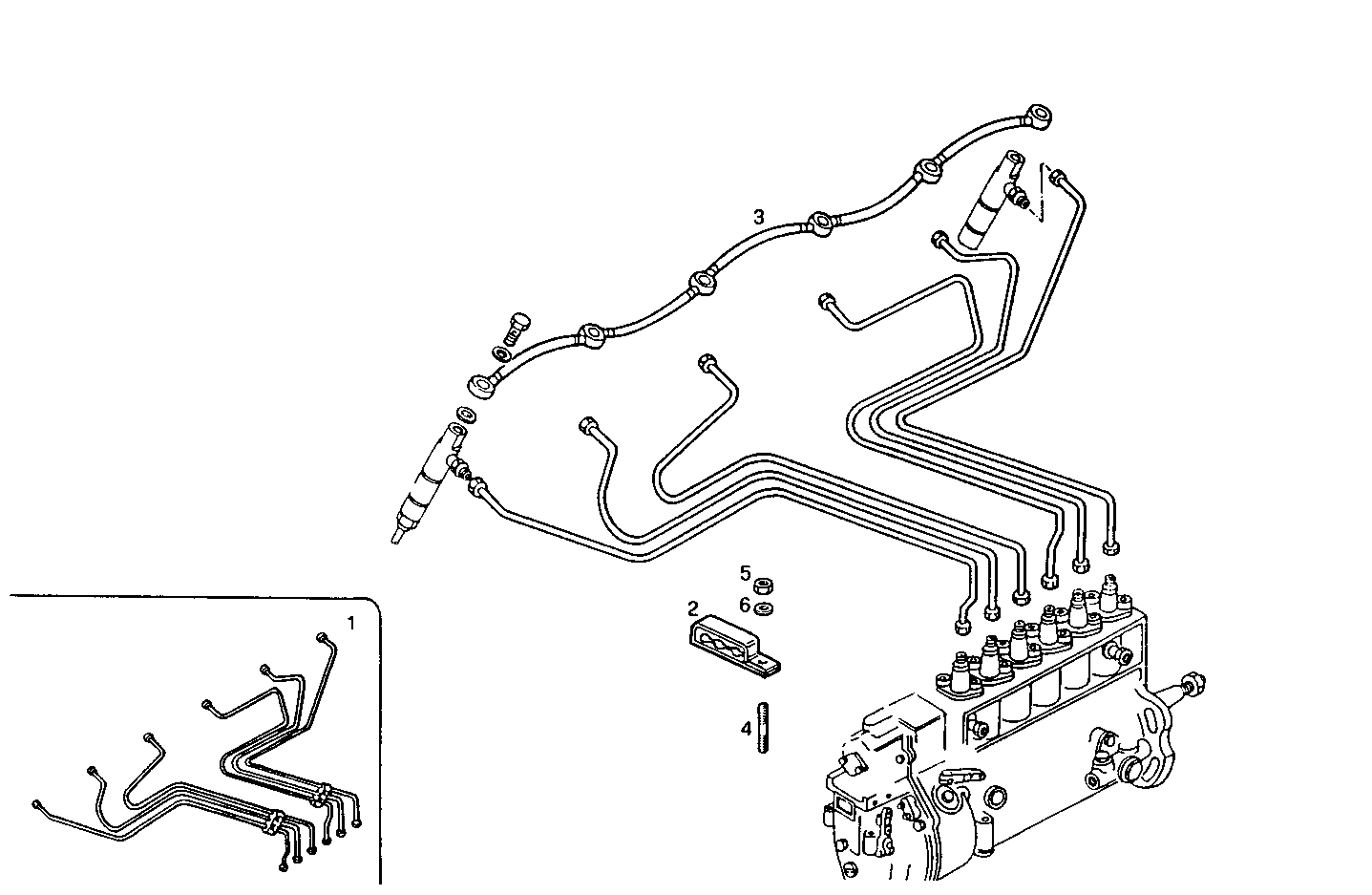 3
5
6
2
1
4