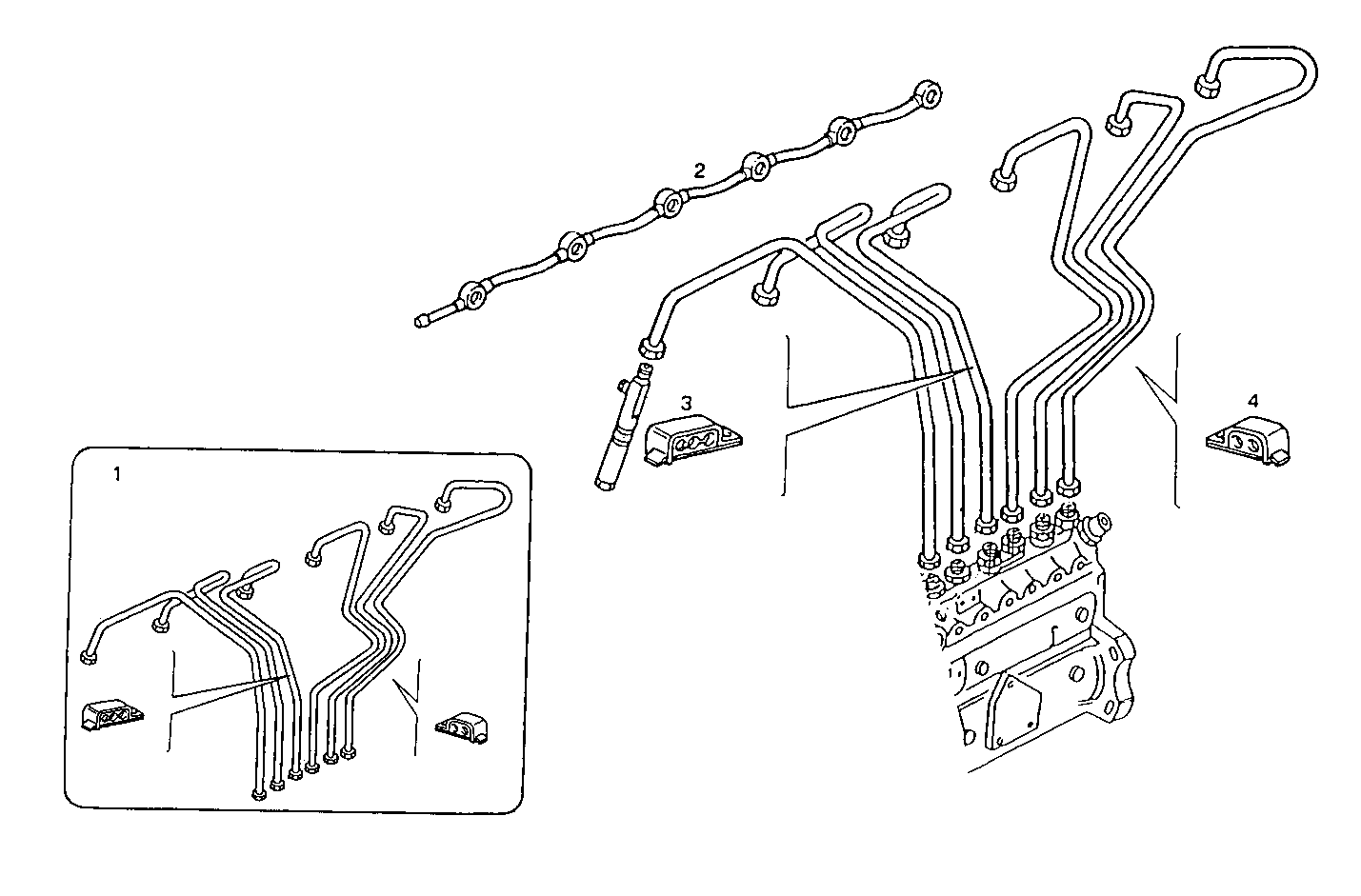 2

3

4

1