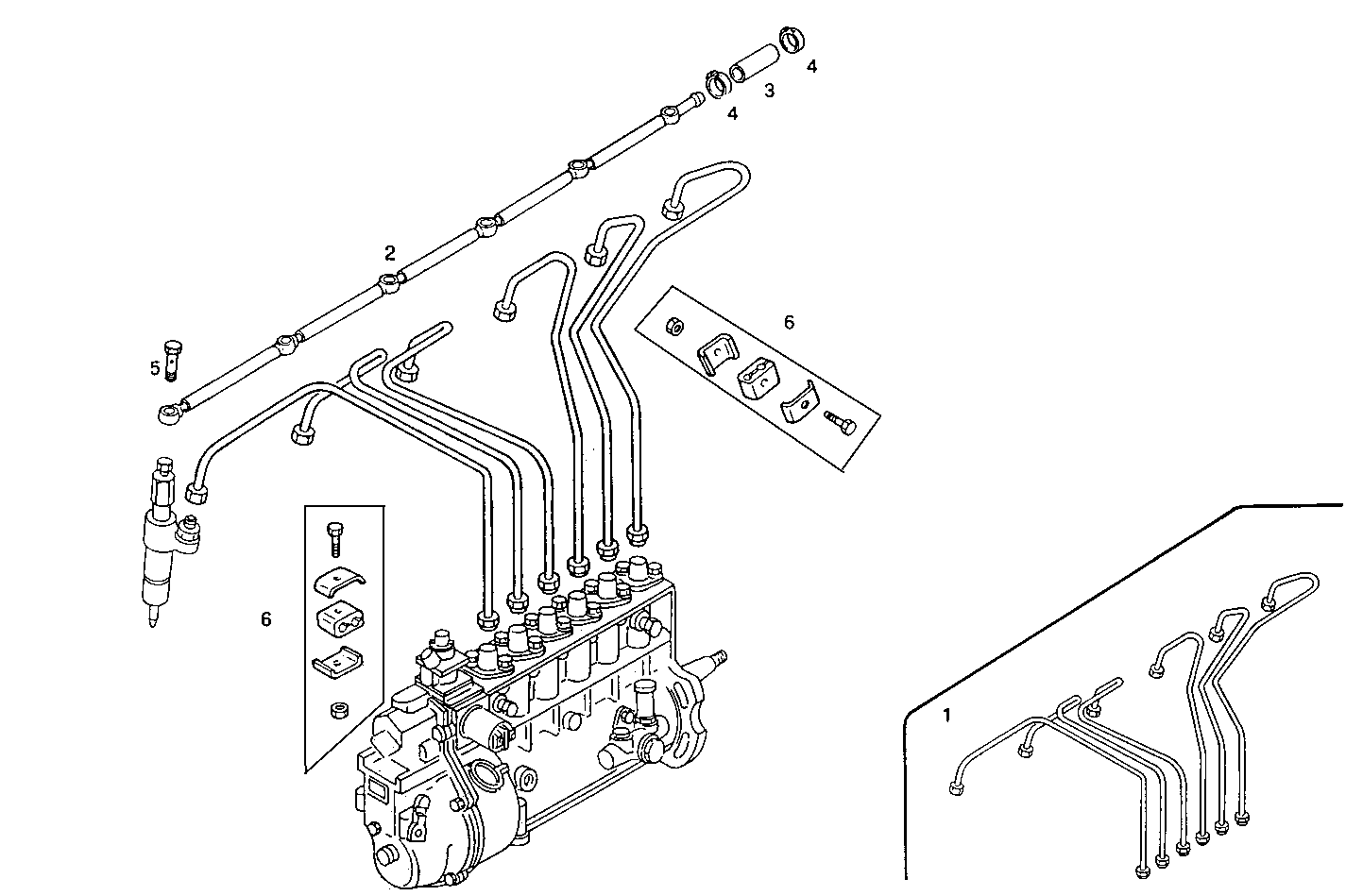 4
3
4
2
6
5
6
1