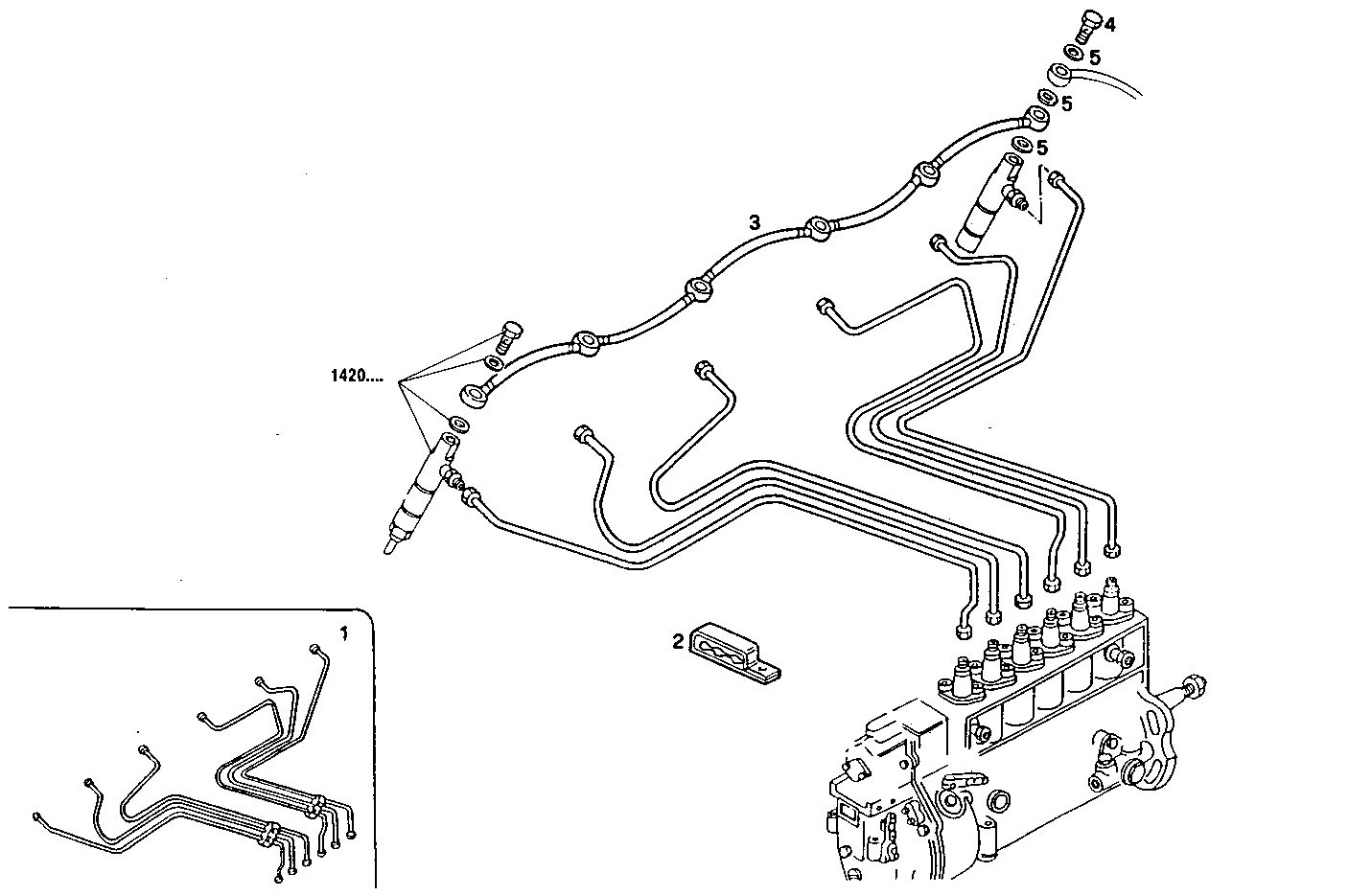 4
5
5
5
3
1420....
2
1