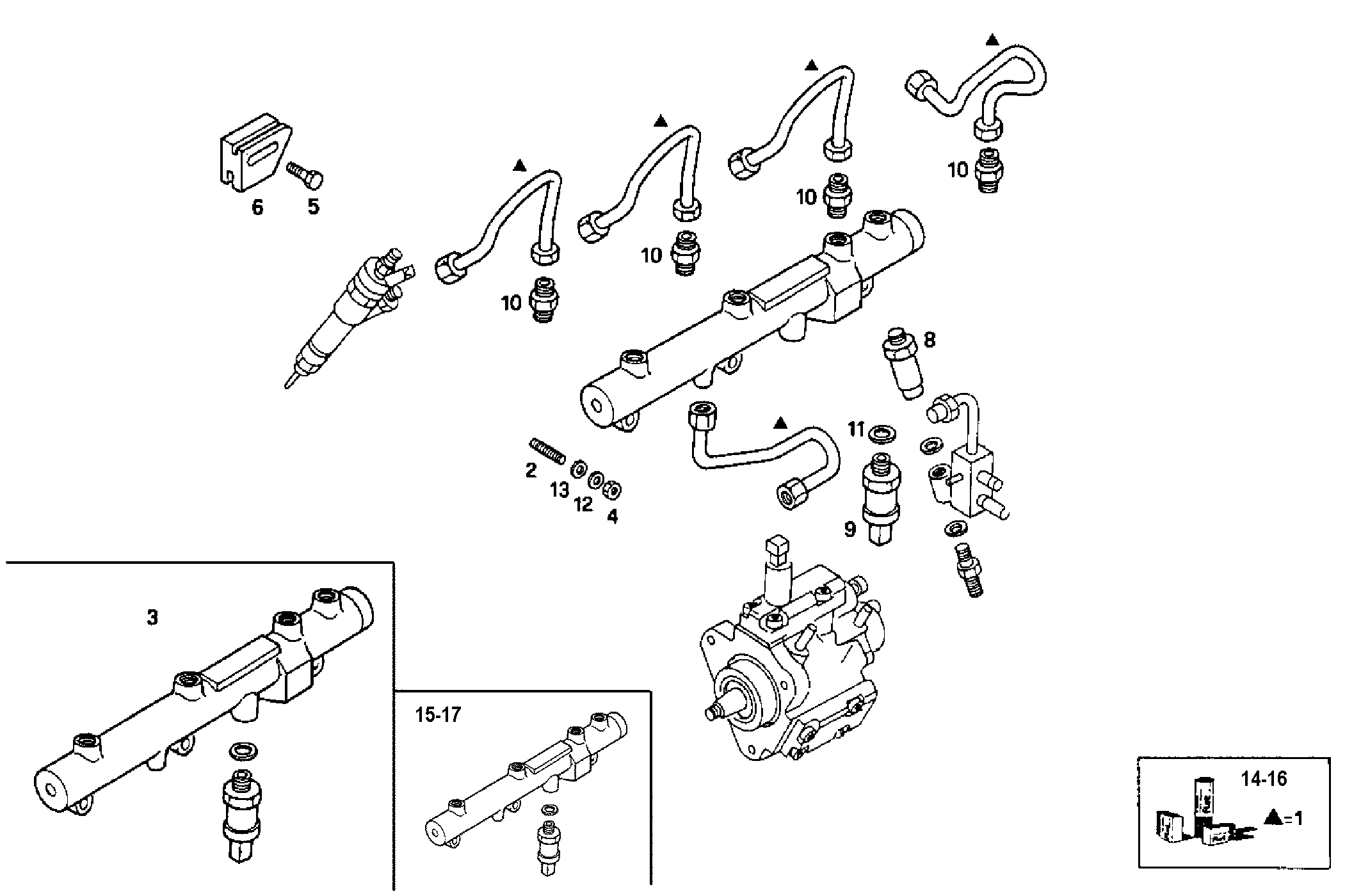 ▲
▲
▲
▲
6
5
10
10
10
10
8
▲
11
2
13
12
4
9
3
15-17
14-16
▲=1