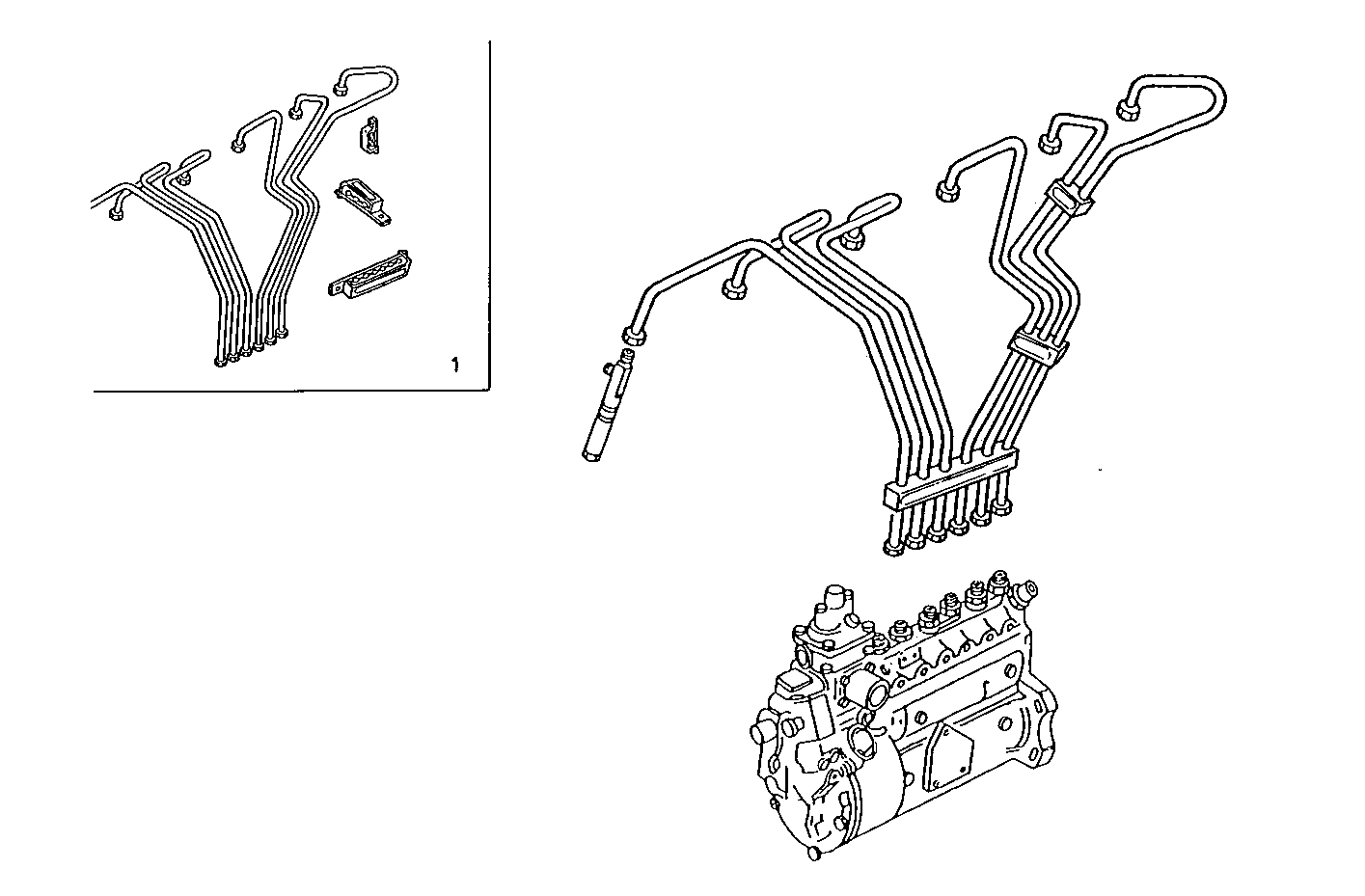 1