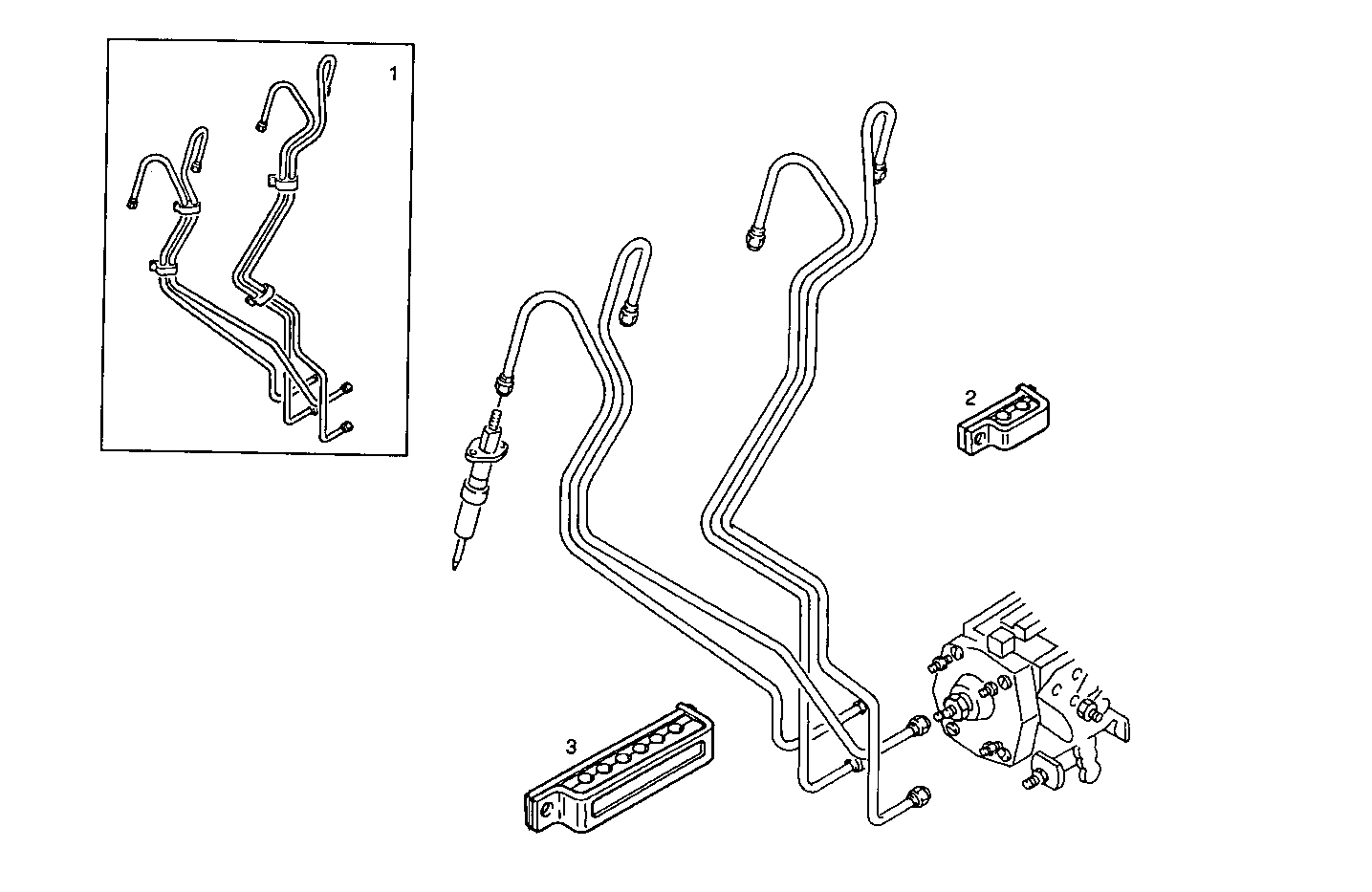 1

2

3