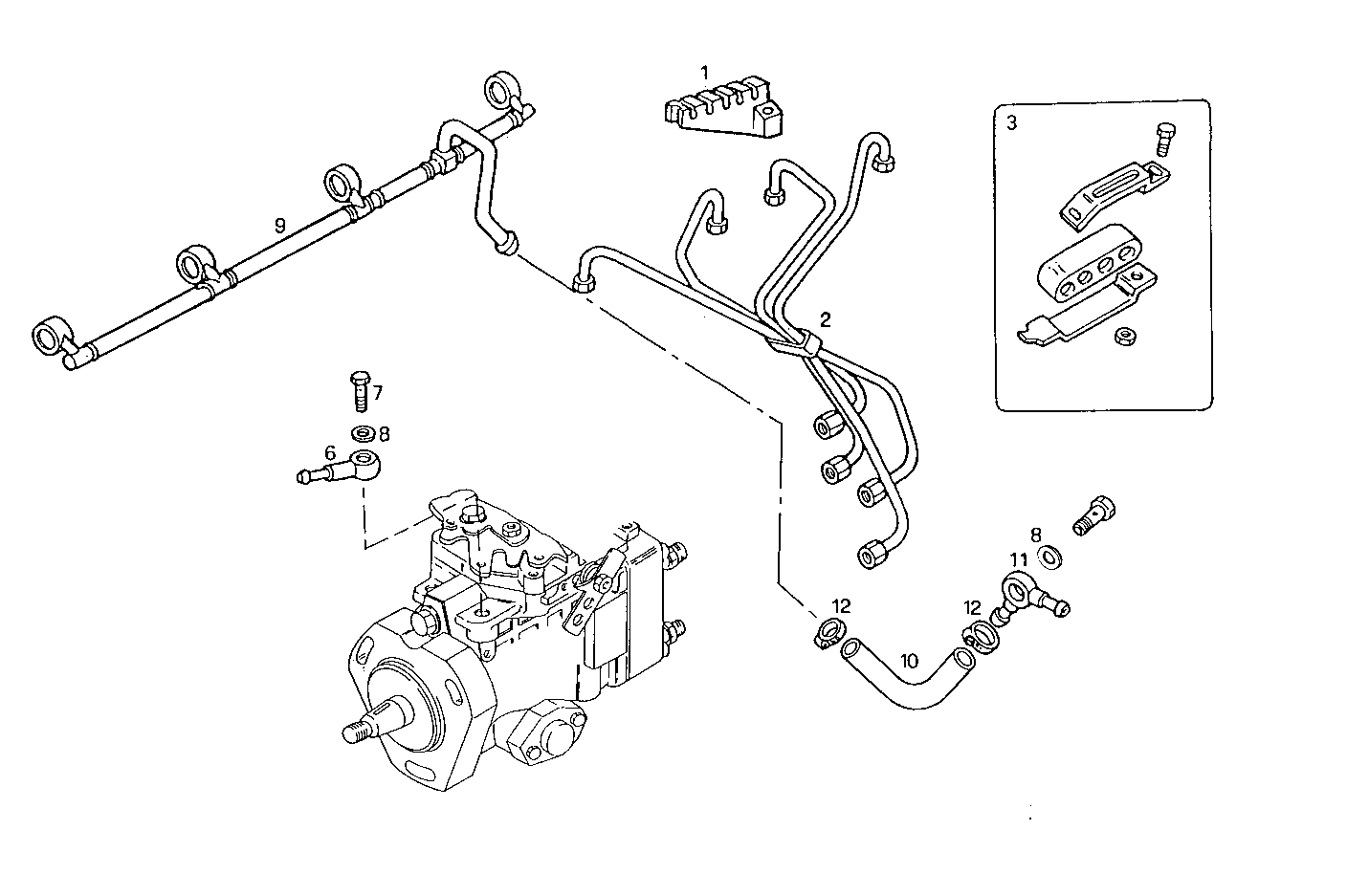 1
3
9
2
7
8
6
8
11
12
12
10