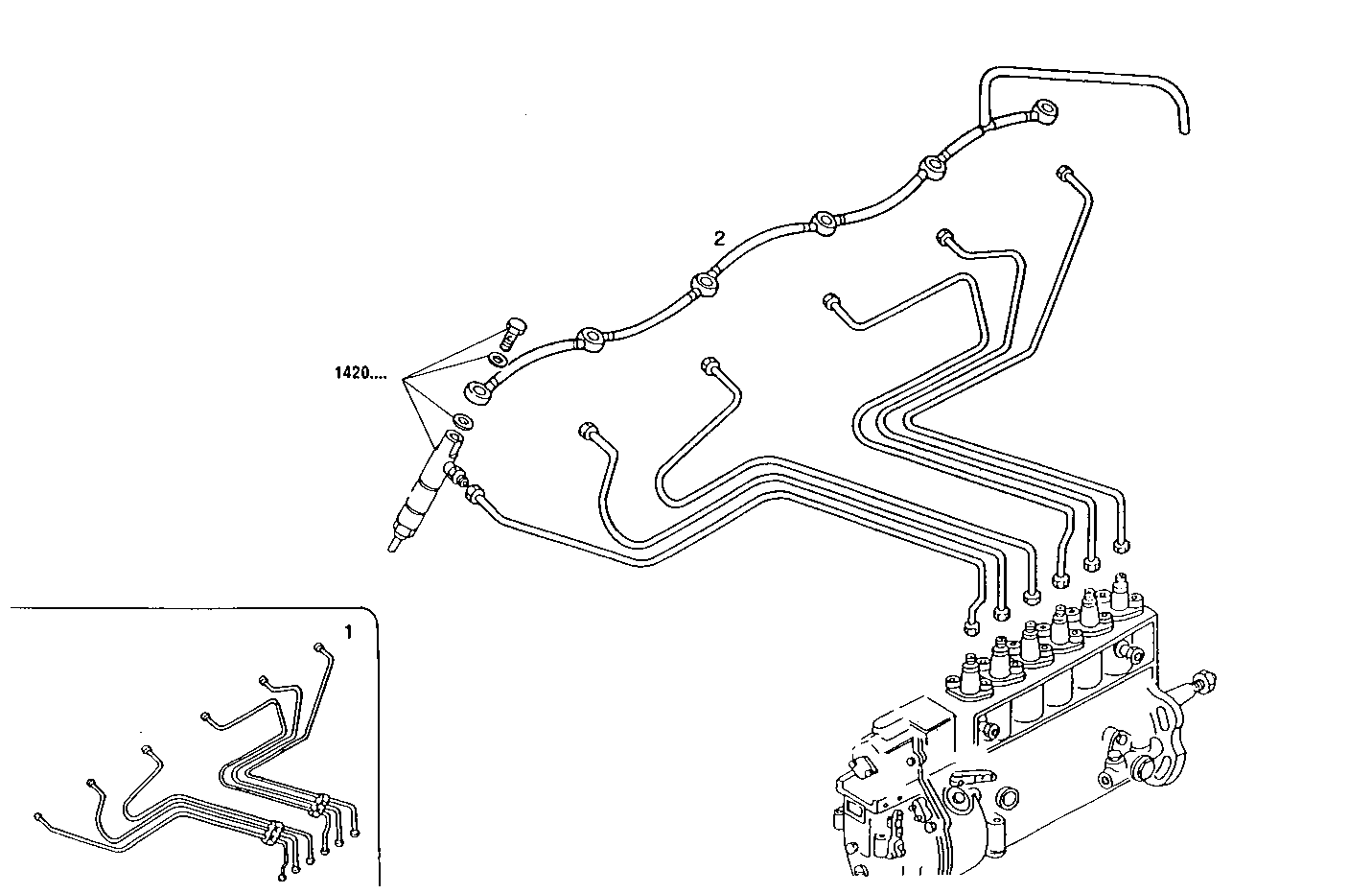 2

1420....

1