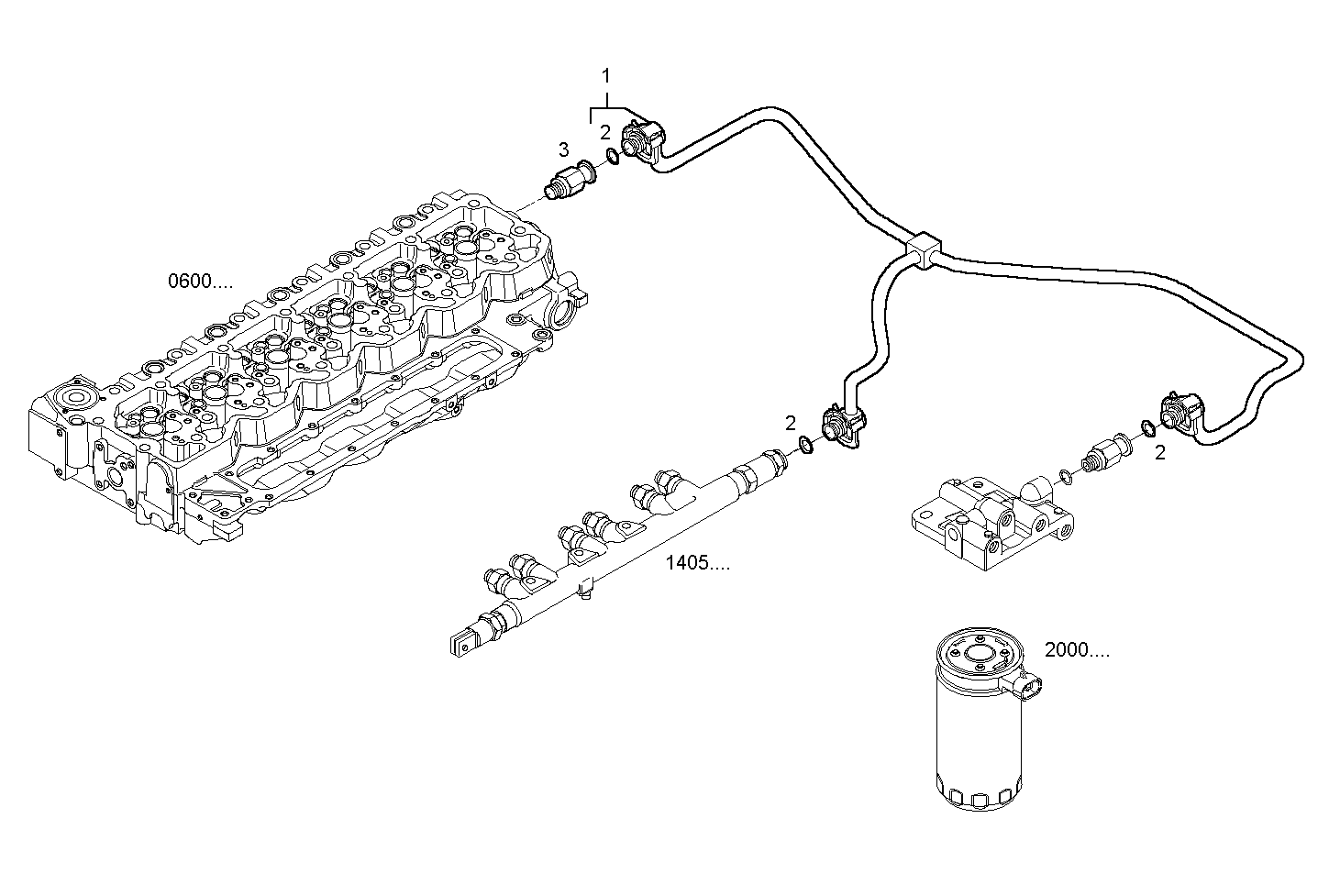 1
2
3
0600....
2
2
1405....
2000....