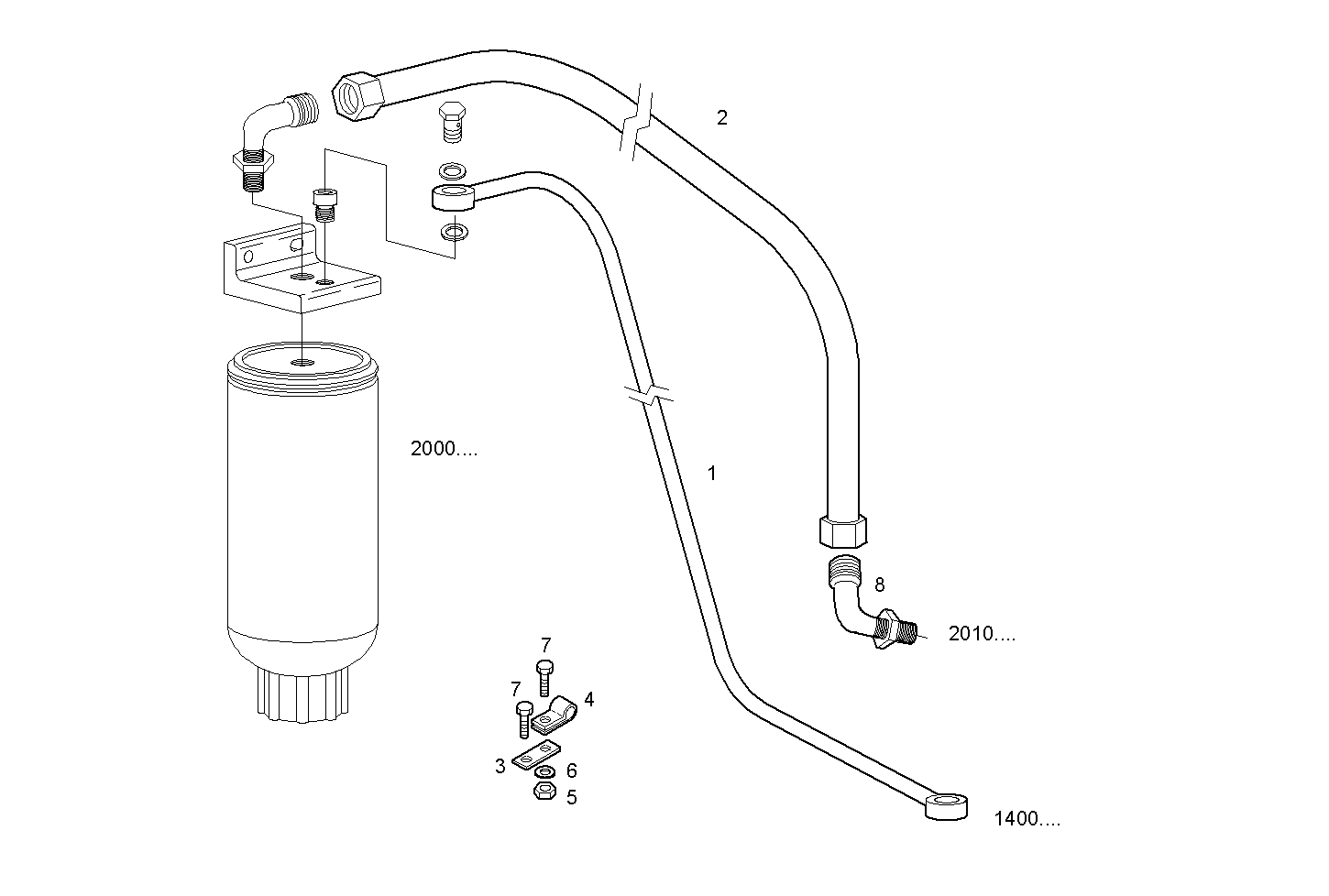 2

2000....

1

8

2010....

7

7

4

3

6

5

1400....