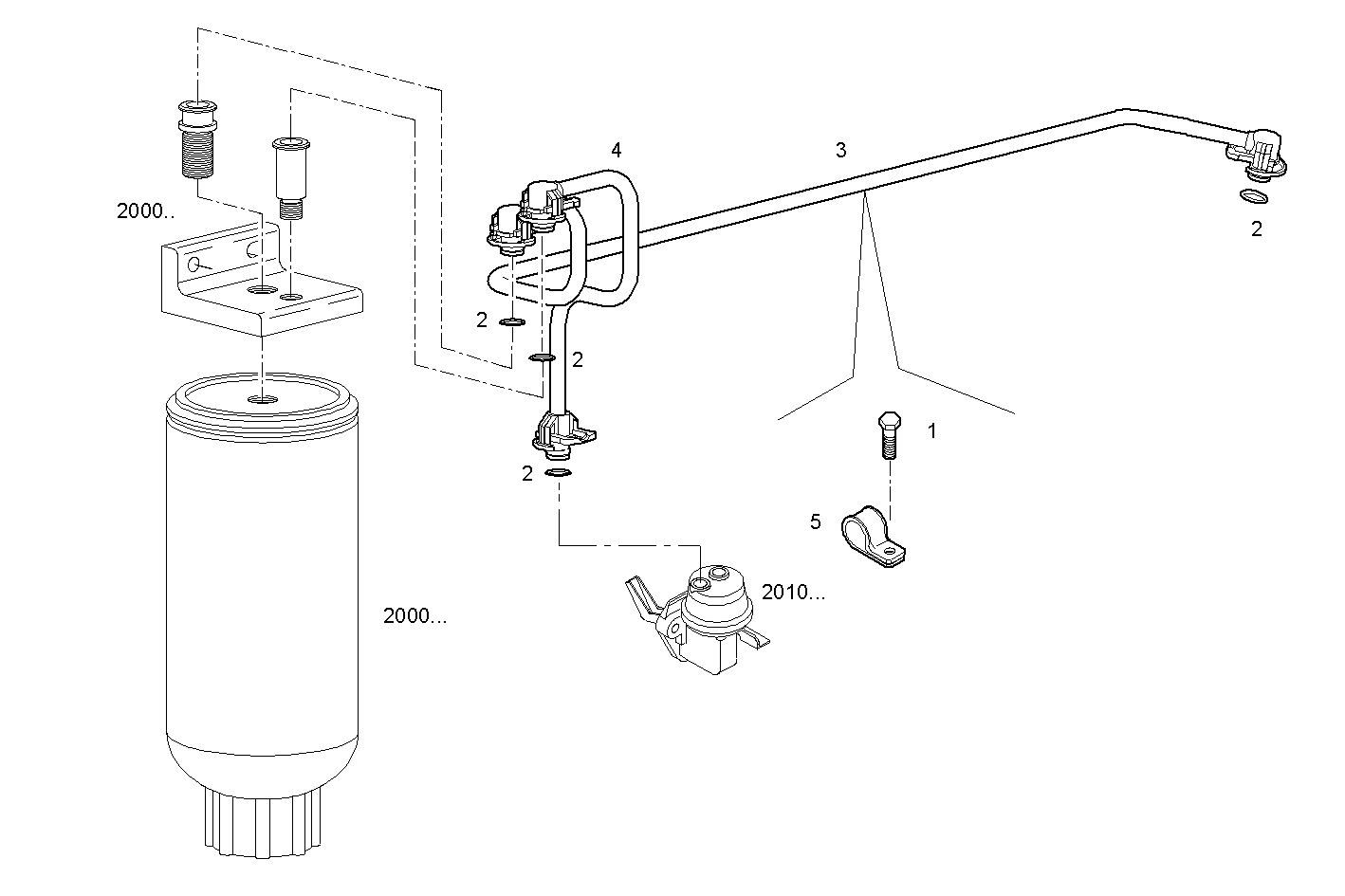 4
3
2000..
2
2
2
2
1
5
2010...
2000...