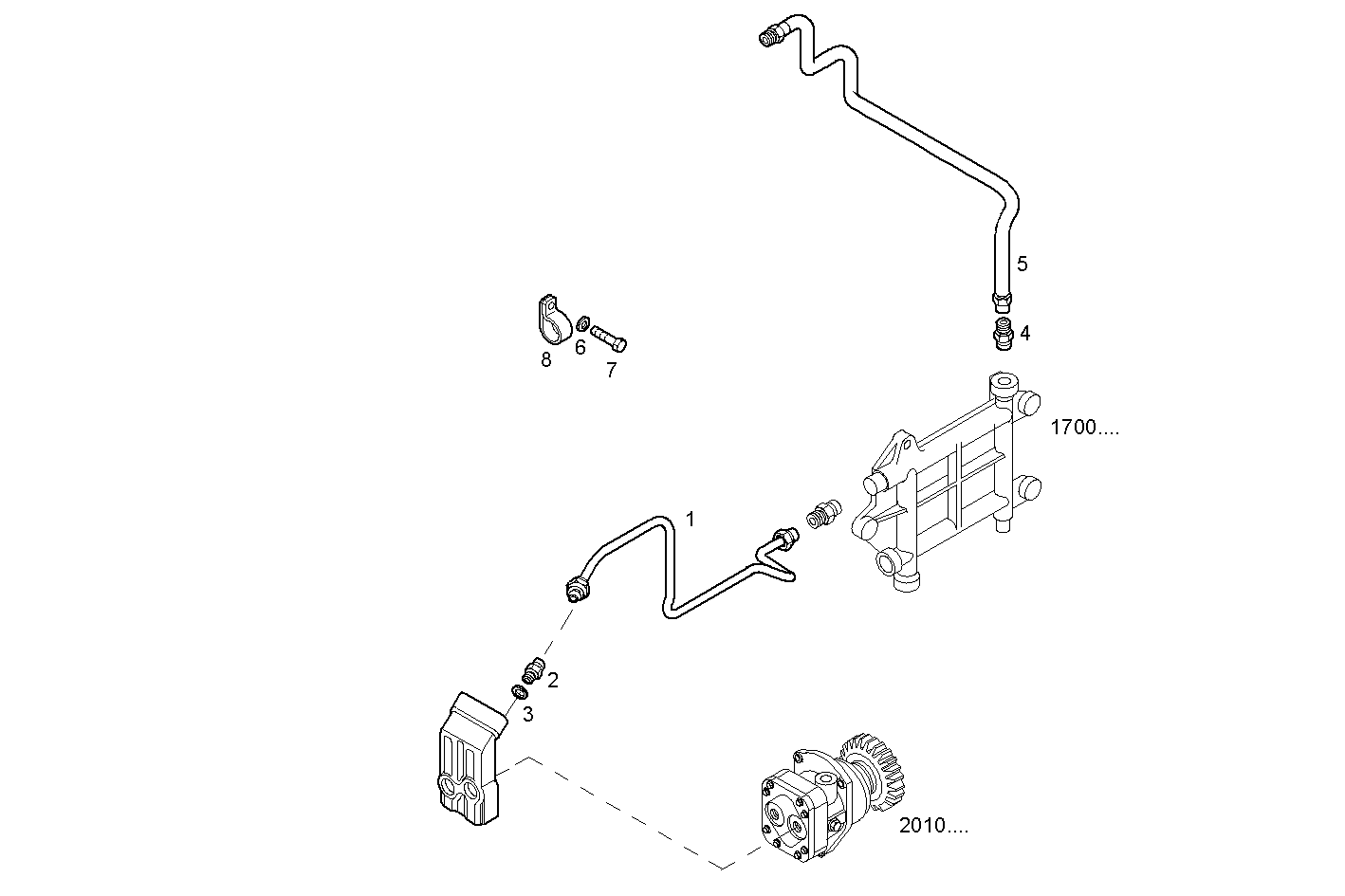 5

4

8 6 7

1700....

1

2

3

2010....