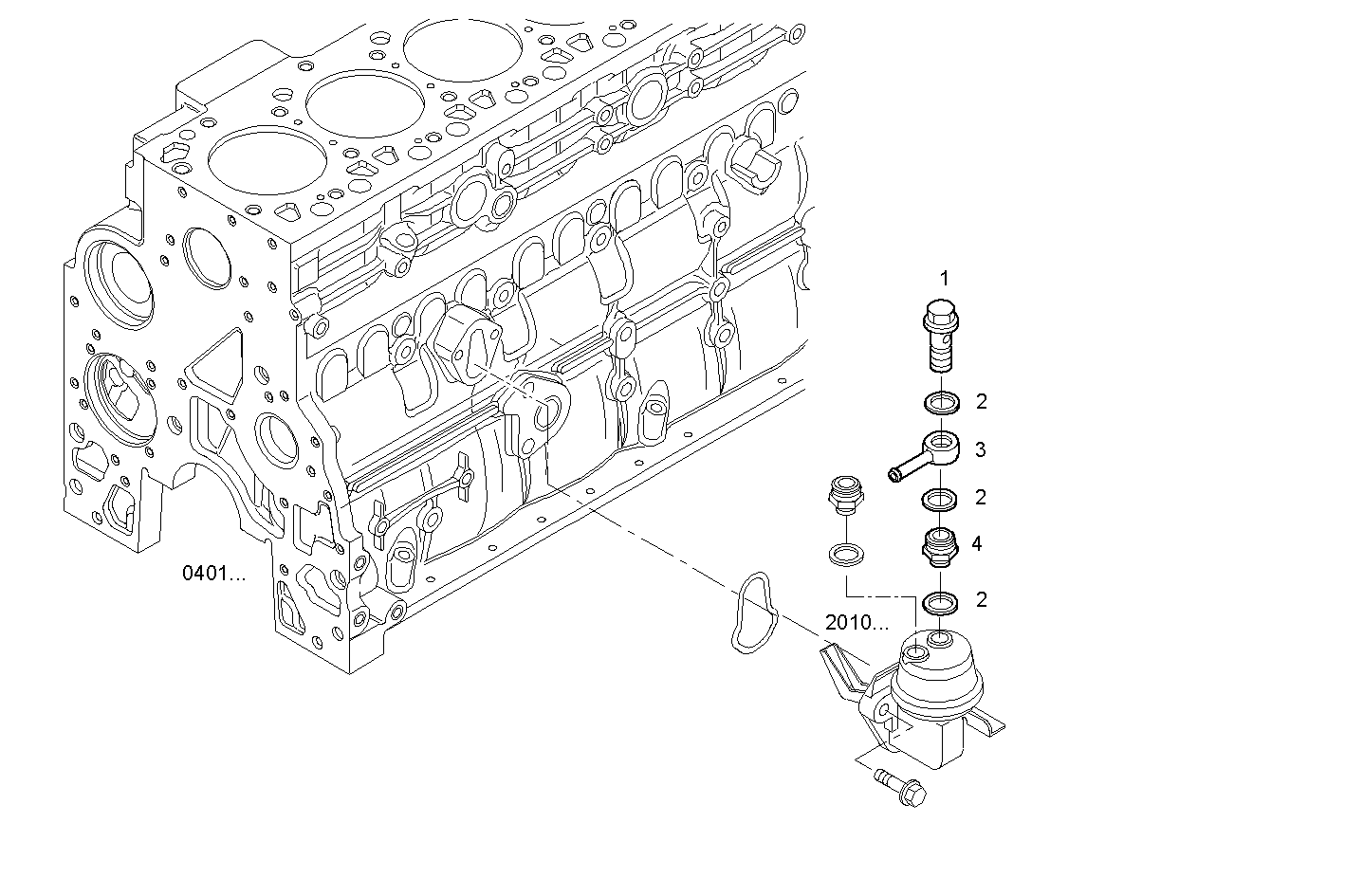 1
2
3
2
4
2
0401...
2010...