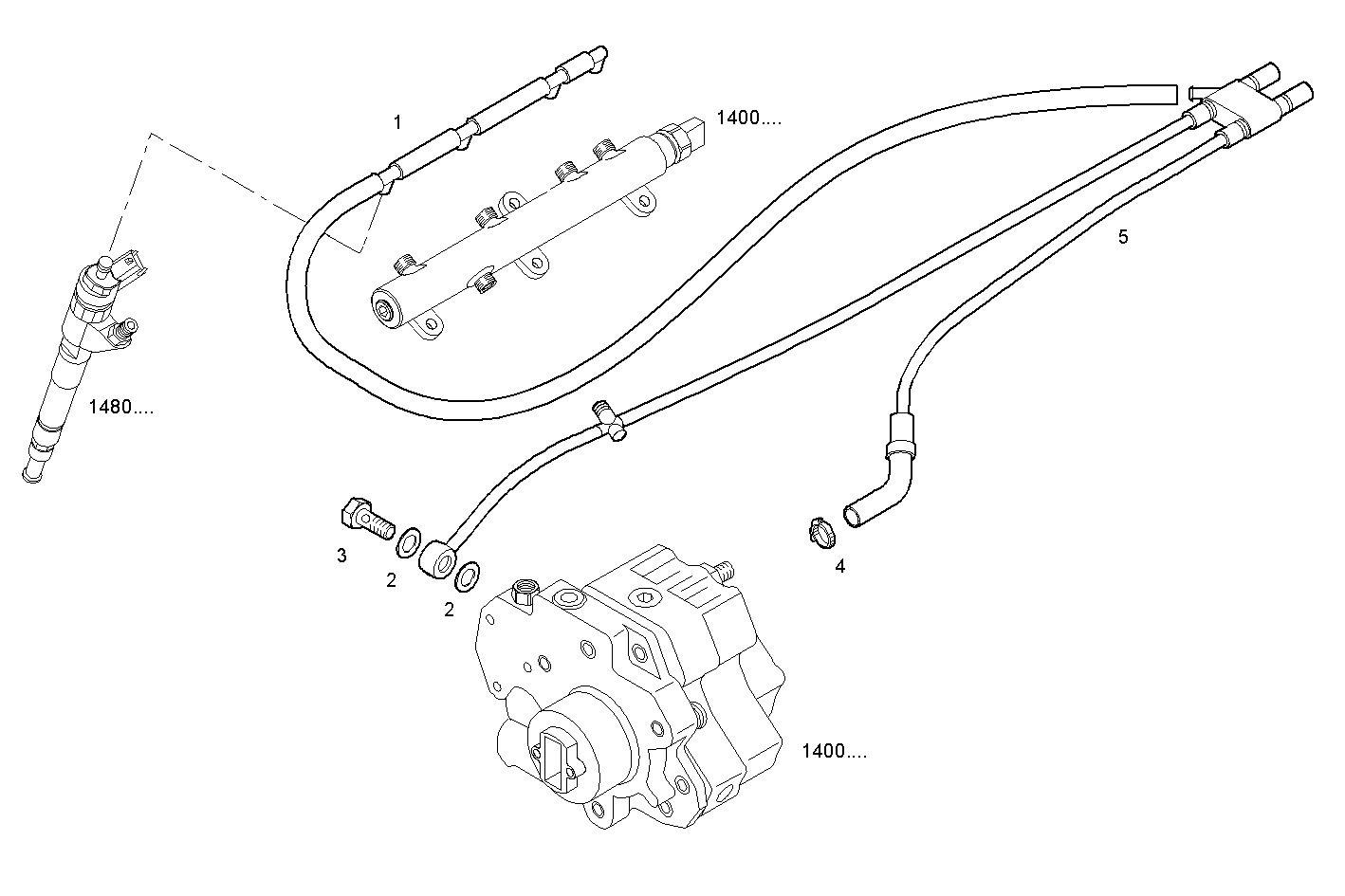 1

1400....

5

1480....

3

2

2

4

1400....