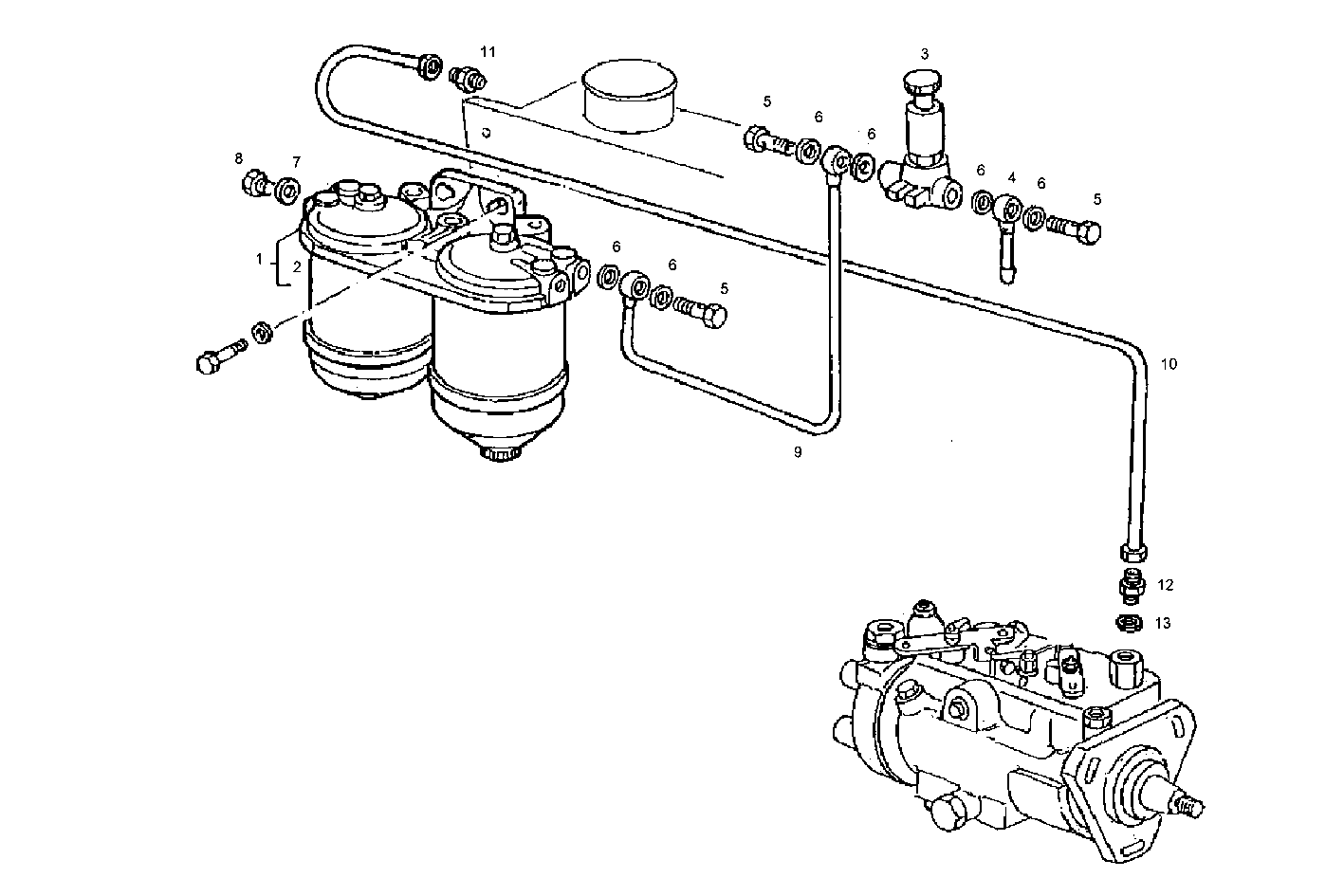 11
3
5
6
6
8
7
6
4
6
5
1
2
6
6
5
10
9
12
13