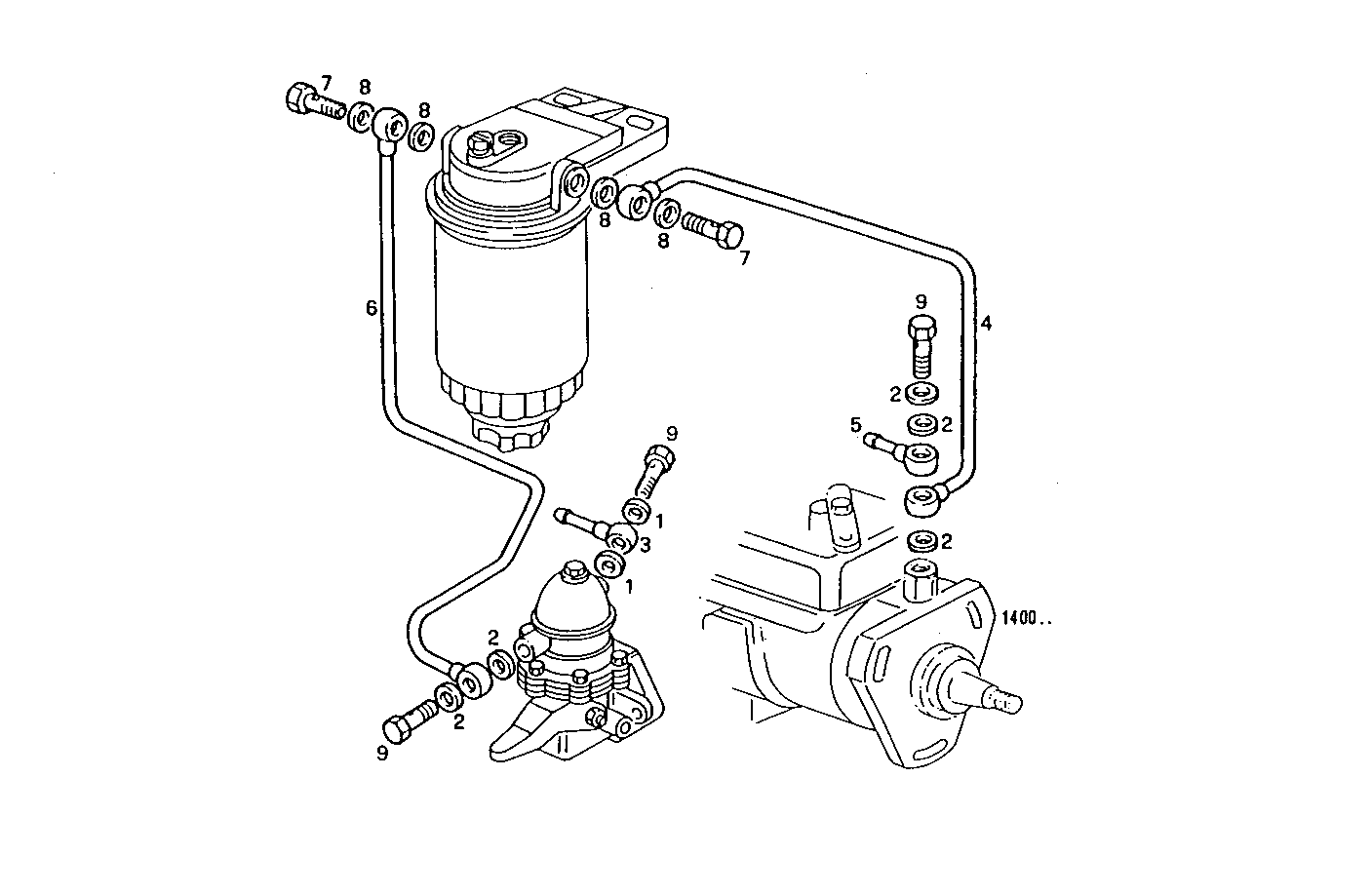 7
8
8
8
8
7
6
9
4
2
2
5
9
1
3
2
1
1400..
2
2
9