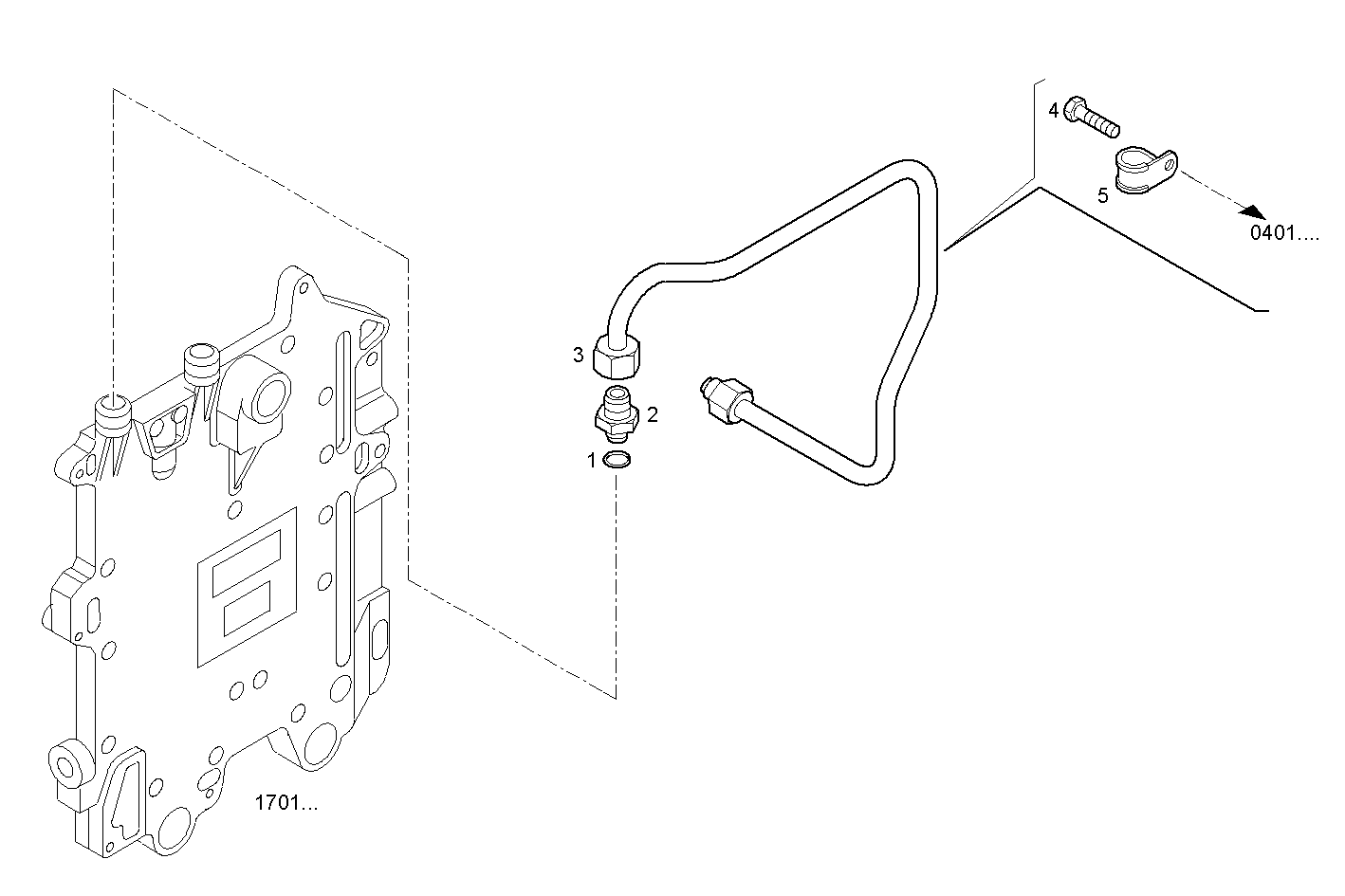 4
5
0401....
3
2
1
1701...